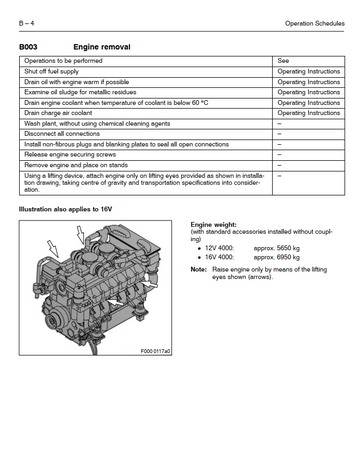 B – 4 Operation Schedules

B003 Engine removal

| Operations to be performed | See |
|---|---|
| Shut off fuel supply | Operating Instructions |
| Drain oil with engine warm if possible | Operating Instructions |
| Examine oil sludge for metallic residues | Operating Instructions |
| Drain engine coolant when temperature of coolant is below 60 °C | Operating Instructions |
| Drain charge air coolant | Operating Instructions |
| Wash plant, without using chemical cleaning agents | – |
| Disconnect all connections | – |
| Install non-fibrous plugs and blanking plates to seal all open connections | – |
| Release engine securing screws | – |
| Remove engine and place on stands | – |
| Using a lifting device, attach engine only on lifting eyes provided as shown in installation drawing, taking centre of gravity and transportation specifications into consideration. | – |

Illustration also applies to 16V

F000 0117a0

Engine weight:
(with standard accessories installed without coupling)
• 12V 4000: approx. 5650 kg
• 16V 4000: approx. 6950 kg

Note: Raise engine only by means of the lifting eyes shown (arrows).