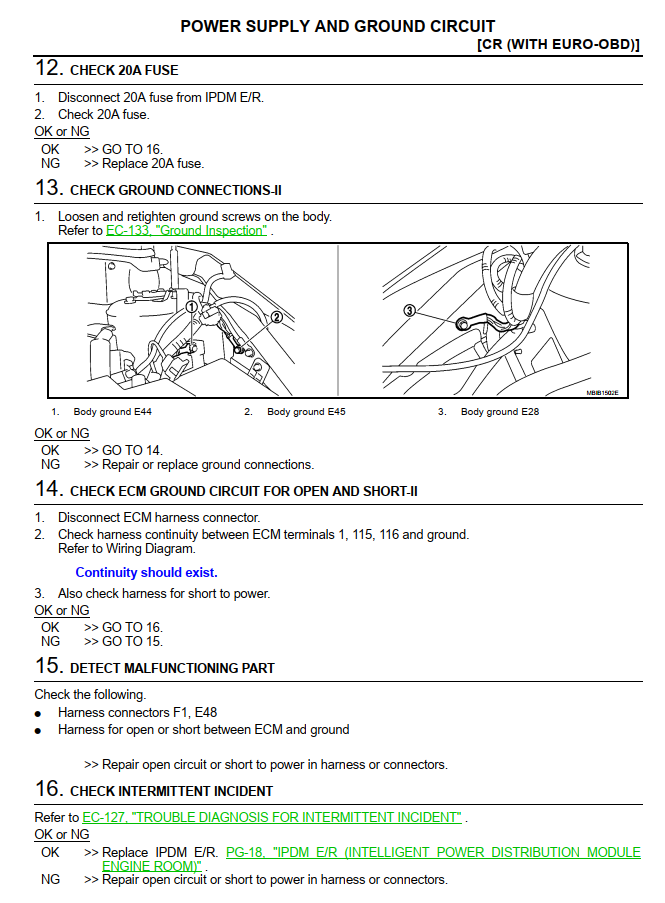 POWER SUPPLY AND GROUND CIRCUIT

[CR (WITH EURO-OBD)]

12. CHECK 20A FUSE

1. Disconnect 20A fuse from IPDM E/R.
2. Check 20A fuse.

OK or NG

OK >> GO TO 16.
NG >> Replace 20A fuse.

13. CHECK GROUND CONNECTIONS-II

1. Loosen and retighten ground screws on the body.
Refer to EC-133, "Ground Inspection" .

1
2
3
MBIB1502E

1. Body ground E44
2. Body ground E45
3. Body ground E28

OK or NG

OK >> GO TO 14.
NG >> Repair or replace ground connections.

14. CHECK ECM GROUND CIRCUIT FOR OPEN AND SHORT-II

1. Disconnect ECM harness connector.
2. Check harness continuity between ECM terminals 1, 115, 116 and ground.
Refer to Wiring Diagram.

Continuity should exist.

3. Also check harness for short to power.

OK or NG

OK >> GO TO 16.
NG >> GO TO 15.

15. DETECT MALFUNCTIONING PART

Check the following.
● Harness connectors F1, E48
● Harness for open or short between ECM and ground

>> Repair open circuit or short to power in harness or connectors.

16. CHECK INTERMITTENT INCIDENT

Refer to EC-127, "TROUBLE DIAGNOSIS FOR INTERMITTENT INCIDENT" .

OK or NG

OK >> Replace IPDM E/R. PG-18, "IPDM E/R (INTELLIGENT POWER DISTRIBUTION MODULE ENGINE ROOM)" .
NG >> Repair open circuit or short to power in harness or connectors.