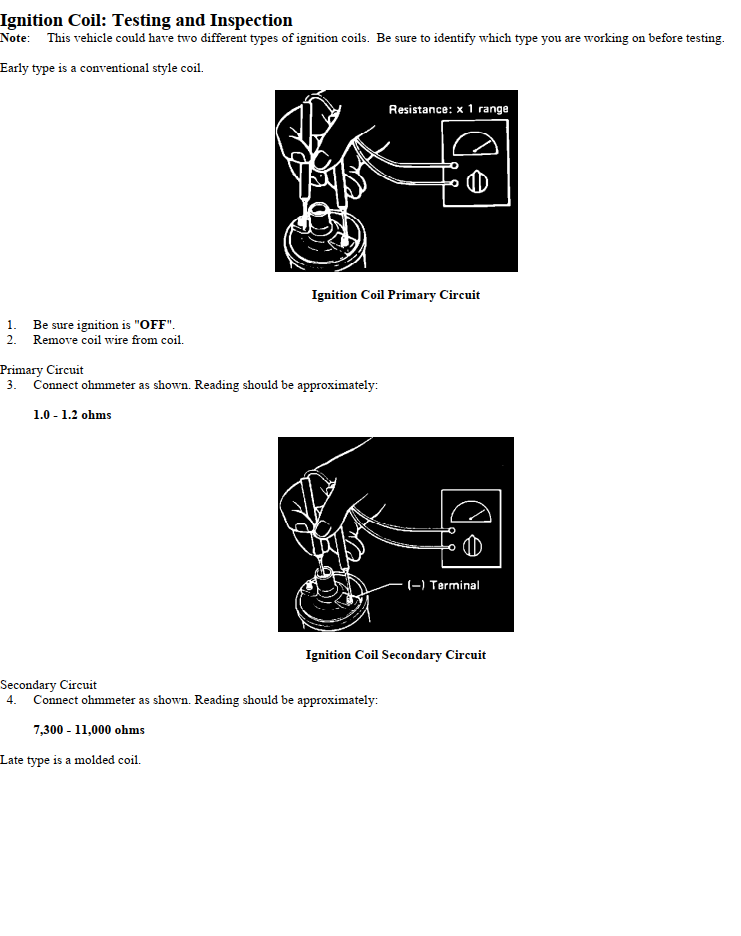 Ignition Coil: Testing and Inspection
Note: This vehicle could have two different types of ignition coils. Be sure to identify which type you are working on before testing.

Early type is a conventional style coil.

Resistance: x 1 range

Ignition Coil Primary Circuit

1. Be sure ignition is "OFF".
2. Remove coil wire from coil.

Primary Circuit
3. Connect ohmmeter as shown. Reading should be approximately:

1.0 - 1.2 ohms

(–) Terminal

Ignition Coil Secondary Circuit

Secondary Circuit
4. Connect ohmmeter as shown. Reading should be approximately:

7,300 - 11,000 ohms

Late type is a molded coil.