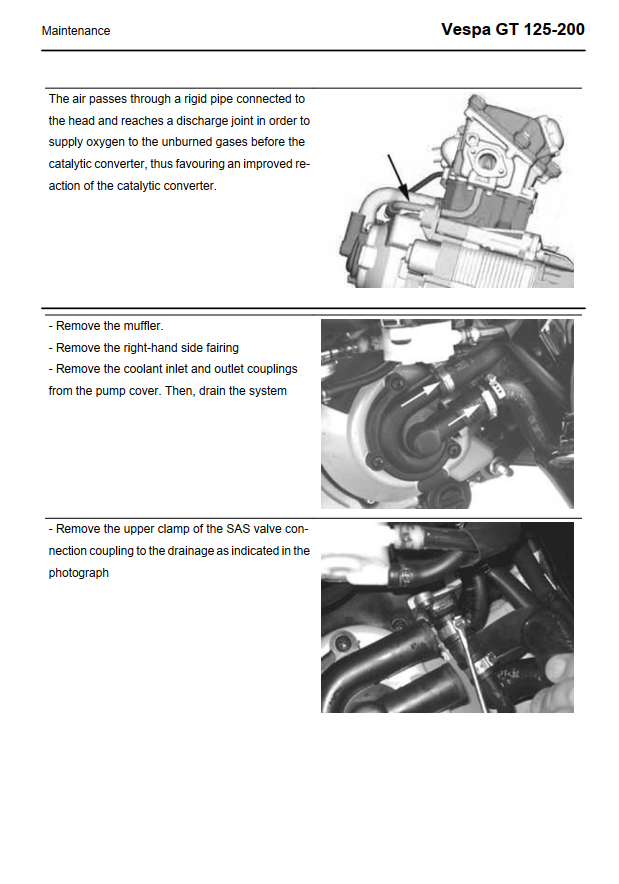 Maintenance

Vespa GT 125-200

The air passes through a rigid pipe connected to the head and reaches a discharge joint in order to supply oxygen to the unburned gases before the catalytic converter, thus favouring an improved reaction of the catalytic converter.

- Remove the muffler.
- Remove the right-hand side fairing
- Remove the coolant inlet and outlet couplings from the pump cover. Then, drain the system

- Remove the upper clamp of the SAS valve connection coupling to the drainage as indicated in the photograph