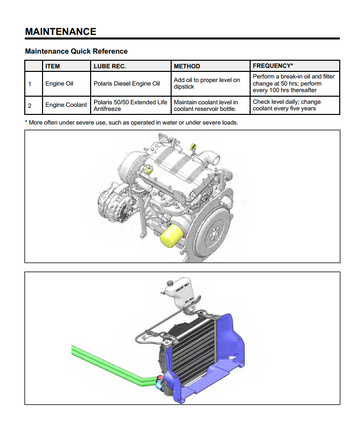 MAINTENANCE

Maintenance Quick Reference

| | ITEM | LUBE REC. | METHOD | FREQUENCY* |
|---|---|---|---|---|
| 1 | Engine Oil | Polaris Diesel Engine Oil | Add oil to proper level on dipstick | Perform a break-in oil and filter change at 50 hrs; perform every 100 hrs thereafter |
| 2 | Engine Coolant | Polaris 50/50 Extended Life Antifreeze | Maintain coolant level in coolant reservoir bottle. | Check level daily; change coolant every five years |

* More often under severe use, such as operated in water or under severe loads.