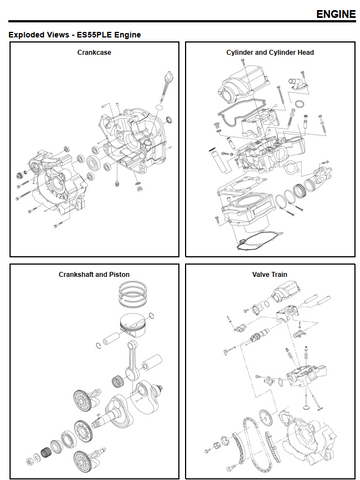 ENGINE

Exploded Views - ES55PLE Engine

Crankcase

Cylinder and Cylinder Head

Crankshaft and Piston

Valve Train