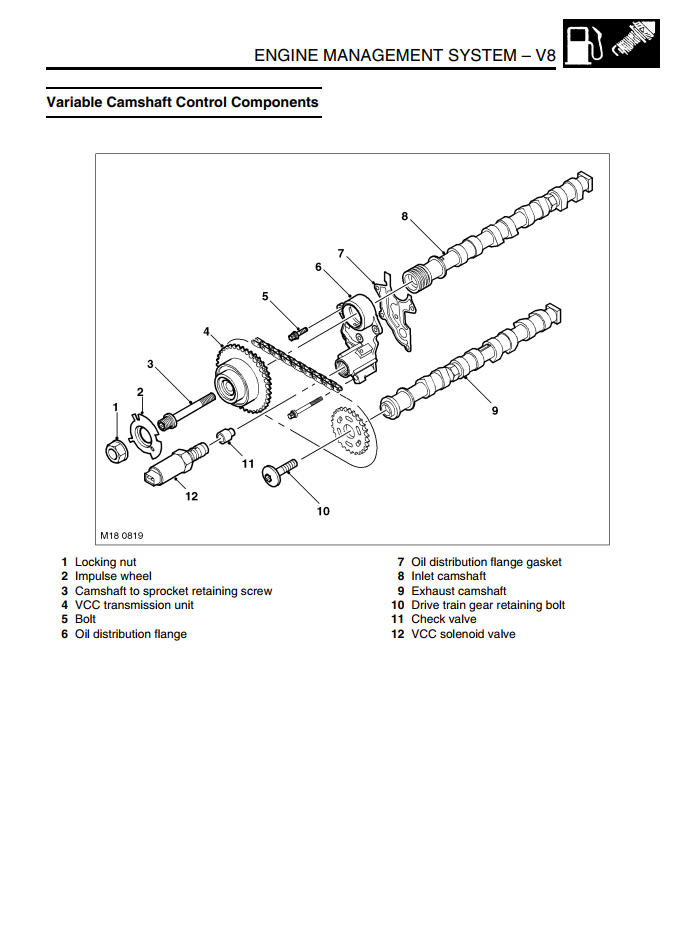 ENGINE MANAGEMENT SYSTEM – V8

Variable Camshaft Control Components

8
7
6
5
4
3
2
1
9
11
12
10
M18 0819

1 Locking nut
2 Impulse wheel
3 Camshaft to sprocket retaining screw
4 VCC transmission unit
5 Bolt
6 Oil distribution flange

7 Oil distribution flange gasket
8 Inlet camshaft
9 Exhaust camshaft
10 Drive train gear retaining bolt
11 Check valve
12 VCC solenoid valve