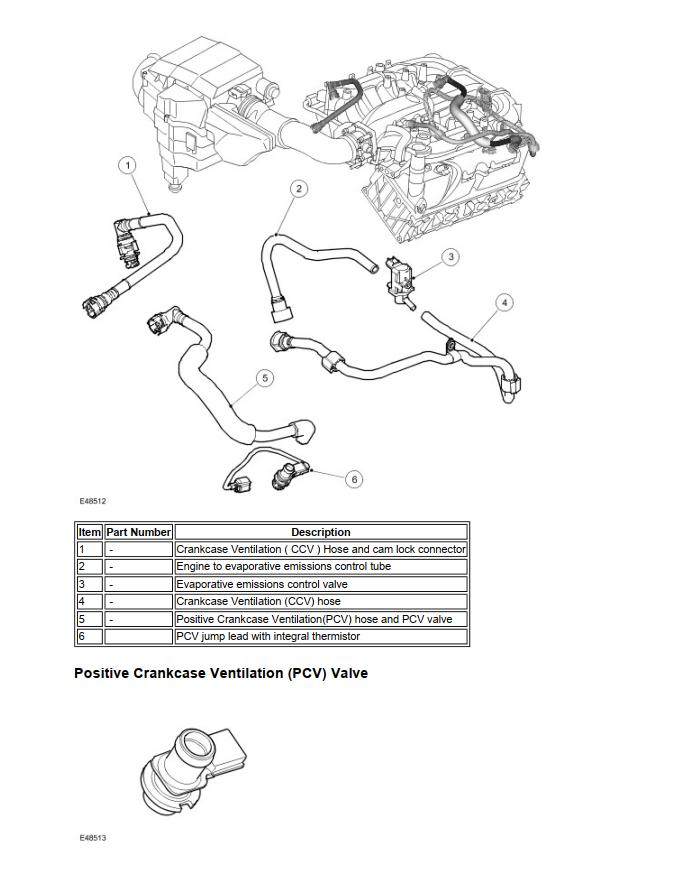 1

2

3

4

5

6

E48512

| Item | Part Number | Description |
|---|---|---|
| 1 | - | Crankcase Ventilation ( CCV ) Hose and cam lock connector |
| 2 | - | Engine to evaporative emissions control tube |
| 3 | - | Evaporative emissions control valve |
| 4 | - | Crankcase Ventilation (CCV) hose |
| 5 | - | Positive Crankcase Ventilation(PCV) hose and PCV valve |
| 6 | | PCV jump lead with integral thermistor |

Positive Crankcase Ventilation (PCV) Valve

E48513