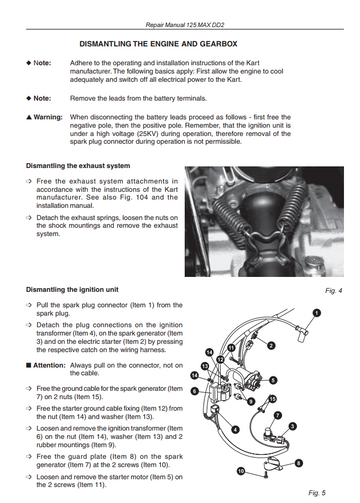 Repair Manual 125 MAX DD2

DISMANTLING THE ENGINE AND GEARBOX

◆ Note: Adhere to the operating and installation instructions of the Kart manufacturer. The following basics apply: First allow the engine to cool adequately and switch off all electrical power to the Kart.

◆ Note: Remove the leads from the battery terminals.

▲ Warning: When disconnecting the battery leads proceed as follows - first free the negative pole, then the positive pole. Remember, that the ignition unit is under a high voltage (25KV) during operation, therefore removal of the spark plug connector during operation is not permissible.

Dismantling the exhaust system

➪ Free the exhaust system attachments in accordance with the instructions of the Kart manufacturer. See also Fig. 104 and the installation manual.

➪ Detach the exhaust springs, loosen the nuts on the shock mountings and remove the exhaust system.

Fig. 4

Dismantling the ignition unit

➪ Pull the spark plug connector (Item 1) from the spark plug.

➪ Detach the plug connections on the ignition transformer (Item 4), on the spark generator (Item 3) and on the electric starter (Item 2) by pressing the respective catch on the wiring harness.

■ Attention: Always pull on the connector, not on the cable.

➪ Free the ground cable for the spark generator (Item 7) on 2 nuts (Item 15).

➪ Free the starter ground cable fixing (Item 12) from the nut (Item 14) and washer (Item 13).

➪ Loosen and remove the ignition transformer (Item 6) on the nut (Item 14), washer (Item 13) and 2 rubber mountings (Item 9).

➪ Free the guard plate (Item 8) on the spark generator (Item 7) at the 2 screws (Item 10).

➪ Loosen and remove the starter motor (Item 5) on the 2 screws (Item 11).

1
2
11
14
12
13
14
5
6
9
15
7
3
4
8
10

Fig. 5