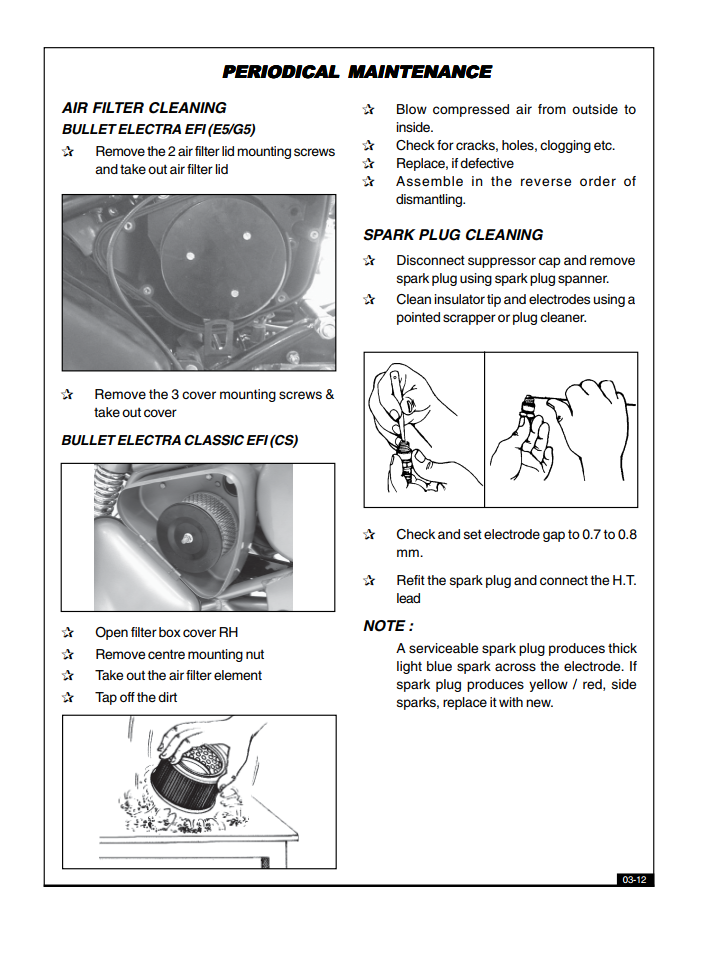 PERIODICAL MAINTENANCE

AIR FILTER CLEANING

BULLET ELECTRA EFI (E5/G5)

✰ Remove the 2 air filter lid mounting screws and take out air filter lid

✰ Remove the 3 cover mounting screws & take out cover

BULLET ELECTRA CLASSIC EFI (CS)

✰ Open filter box cover RH
✰ Remove centre mounting nut
✰ Take out the air filter element
✰ Tap off the dirt

✰ Blow compressed air from outside to inside.
✰ Check for cracks, holes, clogging etc.
✰ Replace, if defective
✰ Assemble in the reverse order of dismantling.

SPARK PLUG CLEANING

✰ Disconnect suppressor cap and remove spark plug using spark plug spanner.
✰ Clean insulator tip and electrodes using a pointed scrapper or plug cleaner.

✰ Check and set electrode gap to 0.7 to 0.8 mm.

✰ Refit the spark plug and connect the H.T. lead

NOTE :

A serviceable spark plug produces thick light blue spark across the electrode. If spark plug produces yellow / red, side sparks, replace it with new.

03-12