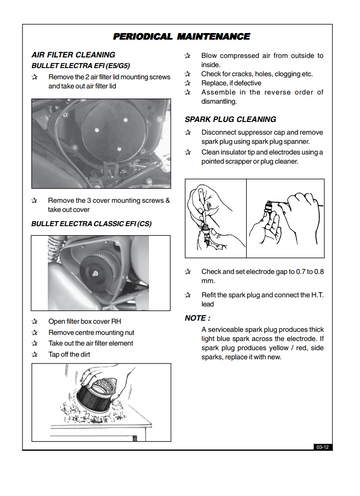 PERIODICAL MAINTENANCE

AIR FILTER CLEANING

BULLET ELECTRA EFI (E5/G5)

☆ Remove the 2 air filter lid mounting screws and take out air filter lid

☆ Remove the 3 cover mounting screws & take out cover

BULLET ELECTRA CLASSIC EFI (CS)

☆ Open filter box cover RH

☆ Remove centre mounting nut

☆ Take out the air filter element

☆ Tap off the dirt

☆ Blow compressed air from outside to inside.

☆ Check for cracks, holes, clogging etc.

☆ Replace, if defective

☆ Assemble in the reverse order of dismantling.

SPARK PLUG CLEANING

☆ Disconnect suppressor cap and remove spark plug using spark plug spanner.

☆ Clean insulator tip and electrodes using a pointed scrapper or plug cleaner.

☆ Check and set electrode gap to 0.7 to 0.8 mm.

☆ Refit the spark plug and connect the H.T. lead

NOTE :

A serviceable spark plug produces thick light blue spark across the electrode. If spark plug produces yellow / red, side sparks, replace it with new.

03-12