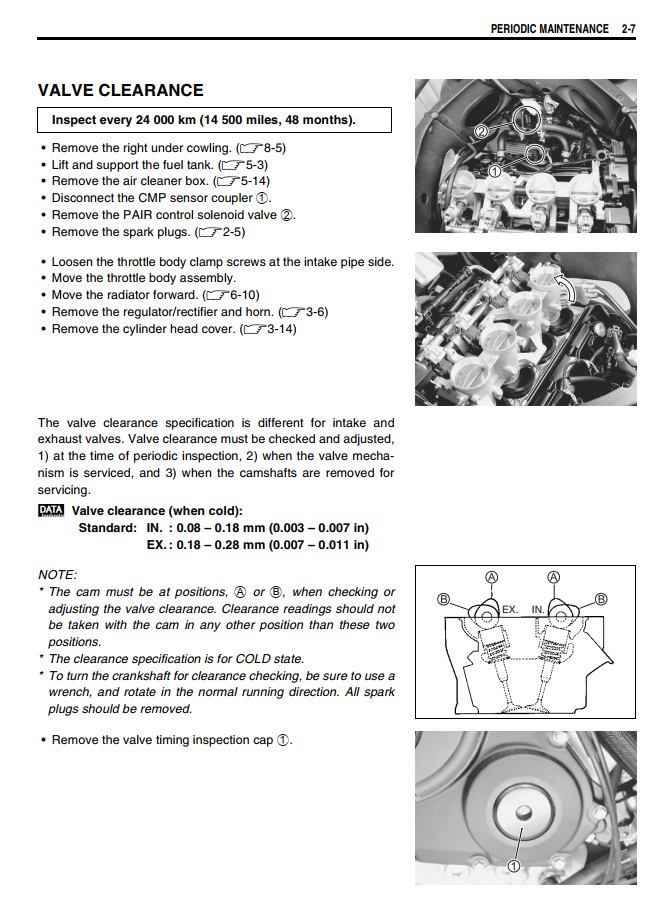 PERIODIC MAINTENANCE 2-7

VALVE CLEARANCE

Inspect every 24 000 km (14 500 miles, 48 months).

• Remove the right under cowling. (☞8-5)
• Lift and support the fuel tank. (☞5-3)
• Remove the air cleaner box. (☞5-14)
• Disconnect the CMP sensor coupler ①.
• Remove the PAIR control solenoid valve ②.
• Remove the spark plugs. (☞2-5)

②
①

• Loosen the throttle body clamp screws at the intake pipe side.
• Move the throttle body assembly.
• Move the radiator forward. (☞6-10)
• Remove the regulator/rectifier and horn. (☞3-6)
• Remove the cylinder head cover. (☞3-14)

The valve clearance specification is different for intake and exhaust valves. Valve clearance must be checked and adjusted, 1) at the time of periodic inspection, 2) when the valve mechanism is serviced, and 3) when the camshafts are removed for servicing.

DATA Valve clearance (when cold):
Standard: IN. : 0.08 – 0.18 mm (0.003 – 0.007 in)
EX. : 0.18 – 0.28 mm (0.007 – 0.011 in)

NOTE:
* The cam must be at positions, Ⓐ or Ⓑ, when checking or adjusting the valve clearance. Clearance readings should not be taken with the cam in any other position than these two positions.
* The clearance specification is for COLD state.
* To turn the crankshaft for clearance checking, be sure to use a wrench, and rotate in the normal running direction. All spark plugs should be removed.

Ⓐ Ⓐ
Ⓑ Ⓑ
EX. IN.

• Remove the valve timing inspection cap ①.

①