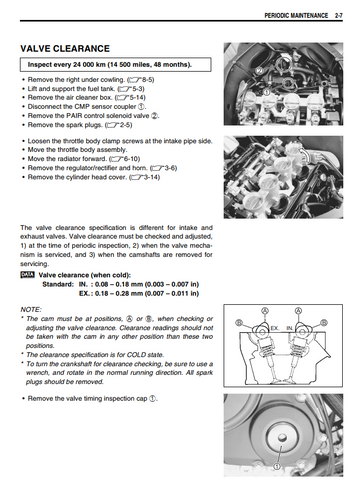 PERIODIC MAINTENANCE 2-7

VALVE CLEARANCE

Inspect every 24 000 km (14 500 miles, 48 months).

• Remove the right under cowling. (☞8-5)
• Lift and support the fuel tank. (☞5-3)
• Remove the air cleaner box. (☞5-14)
• Disconnect the CMP sensor coupler ①.
• Remove the PAIR control solenoid valve ②.
• Remove the spark plugs. (☞2-5)

②
①

• Loosen the throttle body clamp screws at the intake pipe side.
• Move the throttle body assembly.
• Move the radiator forward. (☞6-10)
• Remove the regulator/rectifier and horn. (☞3-6)
• Remove the cylinder head cover. (☞3-14)

The valve clearance specification is different for intake and exhaust valves. Valve clearance must be checked and adjusted, 1) at the time of periodic inspection, 2) when the valve mechanism is serviced, and 3) when the camshafts are removed for servicing.

DATA Valve clearance (when cold):
Standard: IN. : 0.08 – 0.18 mm (0.003 – 0.007 in)
EX. : 0.18 – 0.28 mm (0.007 – 0.011 in)

NOTE:
* The cam must be at positions, Ⓐ or Ⓑ, when checking or adjusting the valve clearance. Clearance readings should not be taken with the cam in any other position than these two positions.
* The clearance specification is for COLD state.
* To turn the crankshaft for clearance checking, be sure to use a wrench, and rotate in the normal running direction. All spark plugs should be removed.

Ⓐ Ⓐ
Ⓑ Ⓑ
EX. IN.

• Remove the valve timing inspection cap ①.

①