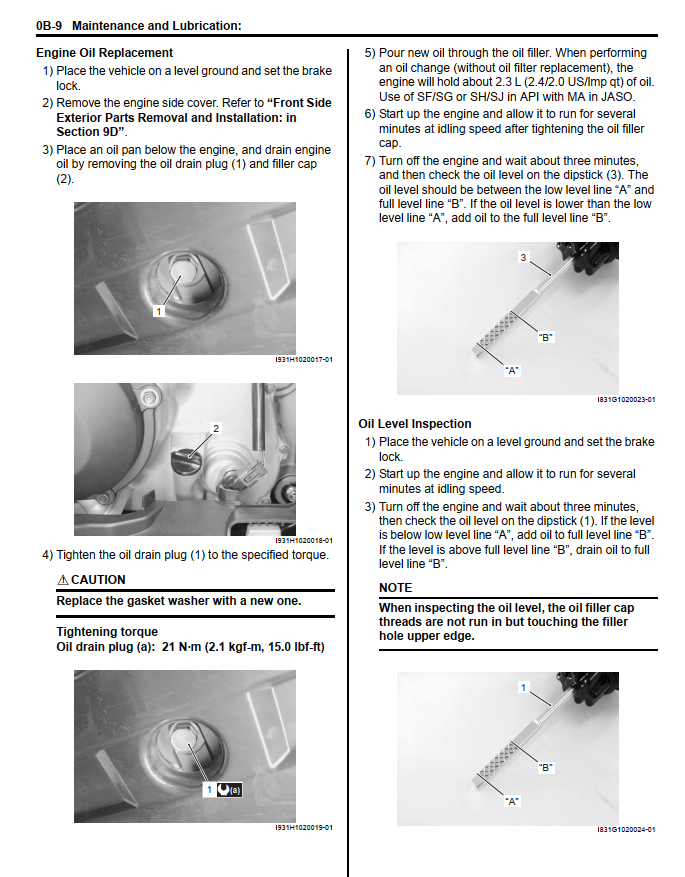 0B-9 Maintenance and Lubrication:

Engine Oil Replacement

1) Place the vehicle on a level ground and set the brake lock.

2) Remove the engine side cover. Refer to "Front Side Exterior Parts Removal and Installation: in Section 9D".

3) Place an oil pan below the engine, and drain engine oil by removing the oil drain plug (1) and filler cap (2).

1

I931H1020017-01

2

I931H1020018-01

4) Tighten the oil drain plug (1) to the specified torque.

⚠ CAUTION

Replace the gasket washer with a new one.

Tightening torque
Oil drain plug (a): 21 N·m (2.1 kgf-m, 15.0 lbf-ft)

1 (a)

I931H1020019-01

5) Pour new oil through the oil filler. When performing an oil change (without oil filter replacement), the engine will hold about 2.3 L (2.4/2.0 US/Imp qt) of oil. Use of SF/SG or SH/SJ in API with MA in JASO.

6) Start up the engine and allow it to run for several minutes at idling speed after tightening the oil filler cap.

7) Turn off the engine and wait about three minutes, and then check the oil level on the dipstick (3). The oil level should be between the low level line "A" and full level line "B". If the oil level is lower than the low level line "A", add oil to the full level line "B".

3

"B"

"A"

I831G1020023-01

Oil Level Inspection

1) Place the vehicle on a level ground and set the brake lock.

2) Start up the engine and allow it to run for several minutes at idling speed.

3) Turn off the engine and wait about three minutes, then check the oil level on the dipstick (1). If the level is below low level line "A", add oil to full level line "B". If the level is above full level line "B", drain oil to full level line "B".

NOTE

When inspecting the oil level, the oil filler cap threads are not run in but touching the filler hole upper edge.

1

"B"

"A"

I831G1020024-01