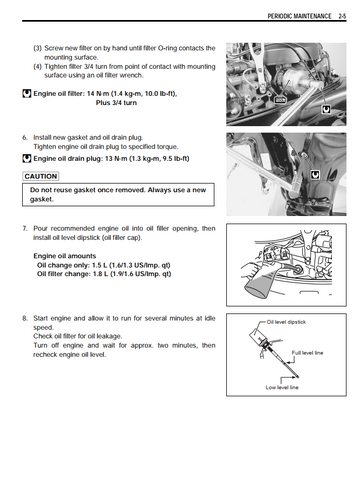 PERIODIC MAINTENANCE 2-5

(3) Screw new filter on by hand until filter O-ring contacts the mounting surface.
(4) Tighten filter 3/4 turn from point of contact with mounting surface using an oil filter wrench.

Engine oil filter: 14 N·m (1.4 kg-m, 10.0 lb-ft), Plus 3/4 turn

6. Install new gasket and oil drain plug. Tighten engine oil drain plug to specified torque.

Engine oil drain plug: 13 N·m (1.3 kg-m, 9.5 lb-ft)

CAUTION

Do not reuse gasket once removed. Always use a new gasket.

7. Pour recommended engine oil into oil filler opening, then install oil level dipstick (oil filler cap).

Engine oil amounts
Oil change only: 1.5 L (1.6/1.3 US/Imp. qt)
Oil filter change: 1.8 L (1.9/1.6 US/Imp. qt)

8. Start engine and allow it to run for several minutes at idle speed.
Check oil filter for oil leakage.
Turn off engine and wait for approx. two minutes, then recheck engine oil level.

Oil level dipstick
Full level line
Low level line