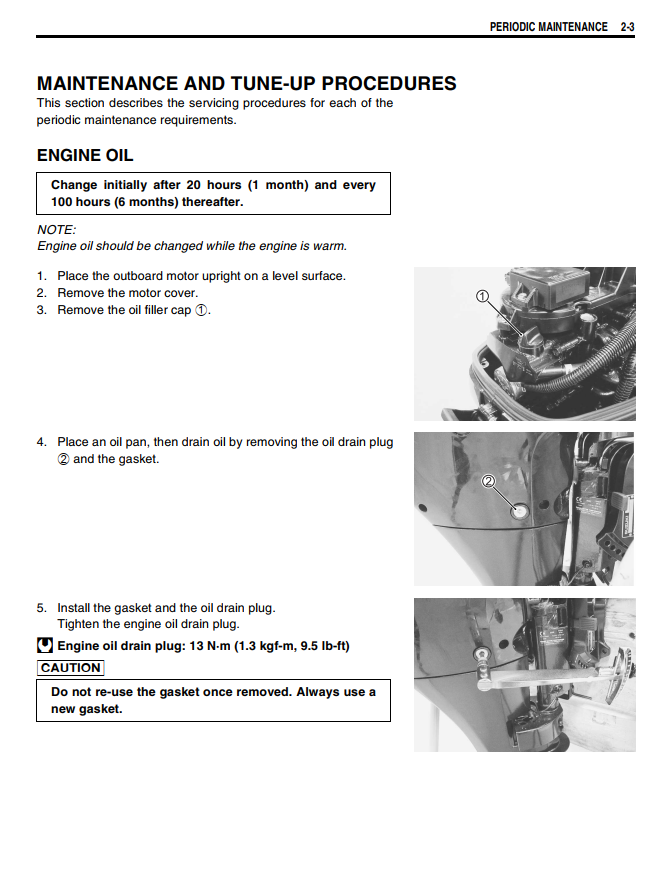 PERIODIC MAINTENANCE 2-3

MAINTENANCE AND TUNE-UP PROCEDURES
This section describes the servicing procedures for each of the periodic maintenance requirements.

ENGINE OIL

Change initially after 20 hours (1 month) and every 100 hours (6 months) thereafter.

NOTE:
Engine oil should be changed while the engine is warm.

1. Place the outboard motor upright on a level surface.
2. Remove the motor cover.
3. Remove the oil filler cap ①.

①

4. Place an oil pan, then drain oil by removing the oil drain plug ② and the gasket.

②

5. Install the gasket and the oil drain plug.
Tighten the engine oil drain plug.

Engine oil drain plug: 13 N·m (1.3 kgf-m, 9.5 lb-ft)

CAUTION

Do not re-use the gasket once removed. Always use a new gasket.