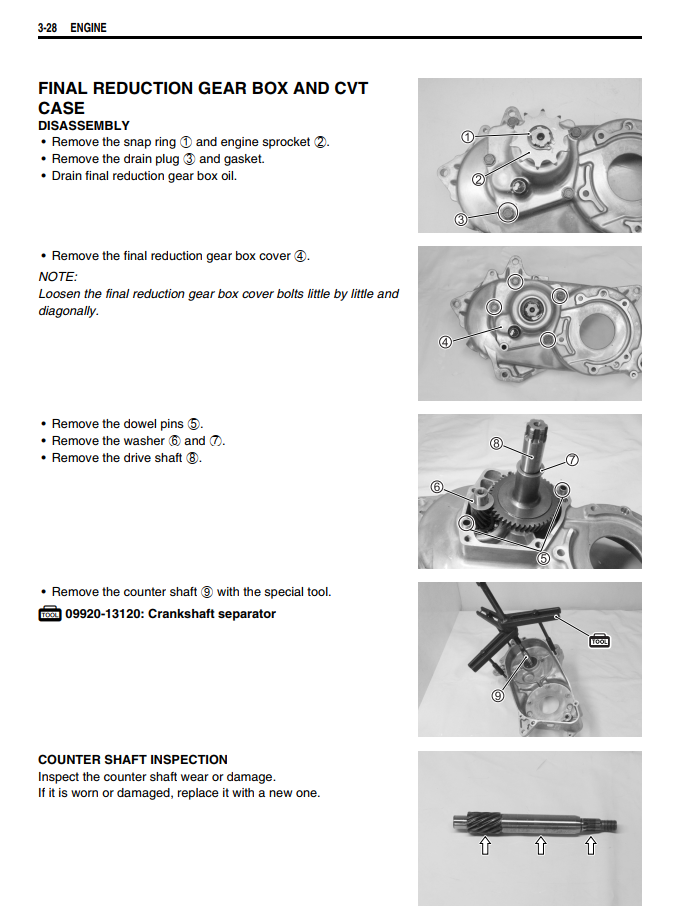 3-28 ENGINE

FINAL REDUCTION GEAR BOX AND CVT CASE
DISASSEMBLY
• Remove the snap ring ① and engine sprocket ②.
• Remove the drain plug ③ and gasket.
• Drain final reduction gear box oil.

①
②
③

• Remove the final reduction gear box cover ④.
NOTE:
Loosen the final reduction gear box cover bolts little by little and diagonally.

④

• Remove the dowel pins ⑤.
• Remove the washer ⑥ and ⑦.
• Remove the drive shaft ⑧.

⑧
⑦
⑥
⑤

• Remove the counter shaft ⑨ with the special tool.
TOOL 09920-13120: Crankshaft separator

TOOL
⑨

COUNTER SHAFT INSPECTION
Inspect the counter shaft wear or damage.
If it is worn or damaged, replace it with a new one.