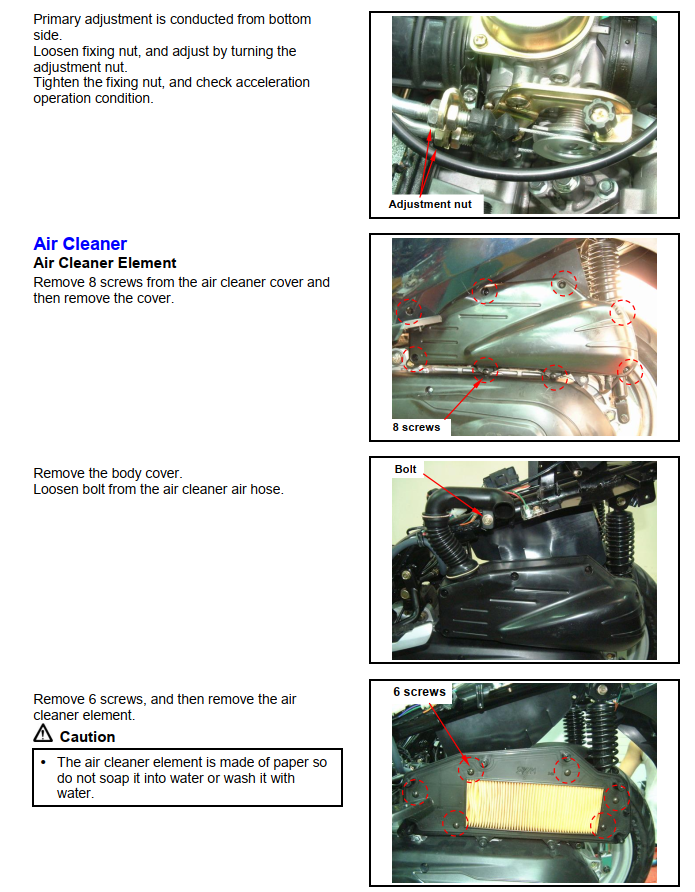 Primary adjustment is conducted from bottom side.
Loosen fixing nut, and adjust by turning the adjustment nut.
Tighten the fixing nut, and check acceleration operation condition.

Adjustment nut

Air Cleaner
Air Cleaner Element
Remove 8 screws from the air cleaner cover and then remove the cover.

8 screws

Remove the body cover.
Loosen bolt from the air cleaner air hose.

Bolt

Remove 6 screws, and then remove the air cleaner element.

⚠ Caution

• The air cleaner element is made of paper so do not soap it into water or wash it with water.

6 screws