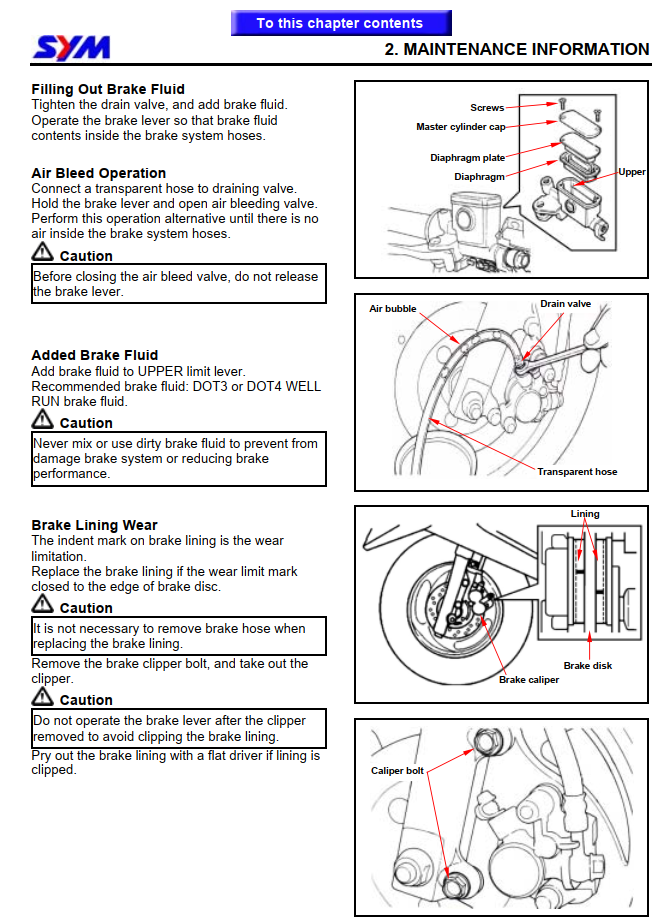 To this chapter contents

SYM

2. MAINTENANCE INFORMATION

Filling Out Brake Fluid
Tighten the drain valve, and add brake fluid. Operate the brake lever so that brake fluid contents inside the brake system hoses.

Air Bleed Operation
Connect a transparent hose to draining valve. Hold the brake lever and open air bleeding valve. Perform this operation alternative until there is no air inside the brake system hoses.

Caution
Before closing the air bleed valve, do not release the brake lever.

Added Brake Fluid
Add brake fluid to UPPER limit lever. Recommended brake fluid: DOT3 or DOT4 WELL RUN brake fluid.

Caution
Never mix or use dirty brake fluid to prevent from damage brake system or reducing brake performance.

Brake Lining Wear
The indent mark on brake lining is the wear limitation.
Replace the brake lining if the wear limit mark closed to the edge of brake disc.

Caution
It is not necessary to remove brake hose when replacing the brake lining.

Remove the brake clipper bolt, and take out the clipper.

Caution
Do not operate the brake lever after the clipper removed to avoid clipping the brake lining.

Pry out the brake lining with a flat driver if lining is clipped.

Screws
Master cylinder cap
Diaphragm plate
Diaphragm
Upper

Air bubble
Drain valve
Transparent hose

Lining
Brake disk
Brake caliper

Caliper bolt