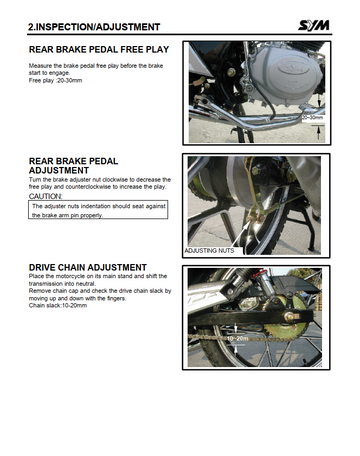 2.INSPECTION/ADJUSTMENT

SYM

REAR BRAKE PEDAL FREE PLAY

Measure the brake pedal free play before the brake start to engage.
Free play :20-30mm

20-30mm

REAR BRAKE PEDAL ADJUSTMENT

Turn the brake adjuster nut clockwise to decrease the free play and counterclockwise to increase the play.

CAUTION:

The adjuster nuts indentation should seat against the brake arm pin properly.

ADJUSTING NUTS

DRIVE CHAIN ADJUSTMENT

Place the motorcycle on its main stand and shift the transmission into neutral.
Remove chain cap and check the drive chain slack by moving up and down with the fingers.
Chain slack:10-20mm

10~20m