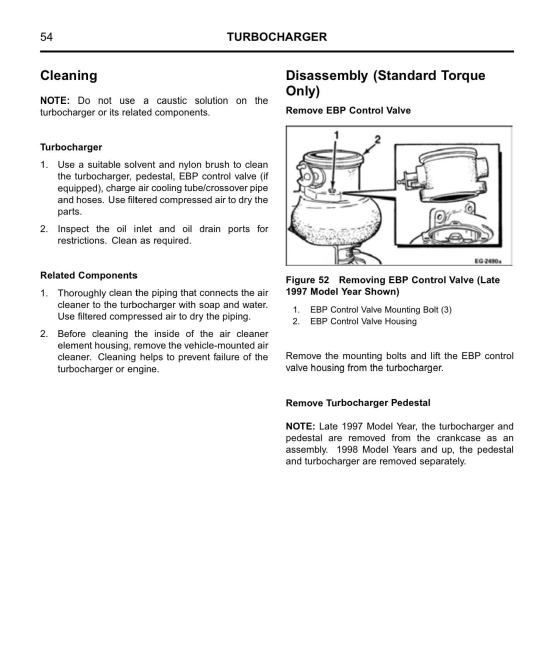 54 TURBOCHARGER

Cleaning

NOTE: Do not use a caustic solution on the turbocharger or its related components.

Turbocharger

1. Use a suitable solvent and nylon brush to clean the turbocharger, pedestal, EBP control valve (if equipped), charge air cooling tube/crossover pipe and hoses. Use filtered compressed air to dry the parts.

2. Inspect the oil inlet and oil drain ports for restrictions. Clean as required.

Related Components

1. Thoroughly clean the piping that connects the air cleaner to the turbocharger with soap and water. Use filtered compressed air to dry the piping.

2. Before cleaning the inside of the air cleaner element housing, remove the vehicle-mounted air cleaner. Cleaning helps to prevent failure of the turbocharger or engine.

Disassembly (Standard Torque Only)

Remove EBP Control Valve

1
2
EG-2490a

Figure 52 Removing EBP Control Valve (Late 1997 Model Year Shown)

1. EBP Control Valve Mounting Bolt (3)
2. EBP Control Valve Housing

Remove the mounting bolts and lift the EBP control valve housing from the turbocharger.

Remove Turbocharger Pedestal

NOTE: Late 1997 Model Year, the turbocharger and pedestal are removed from the crankcase as an assembly. 1998 Model Years and up, the pedestal and turbocharger are removed separately.