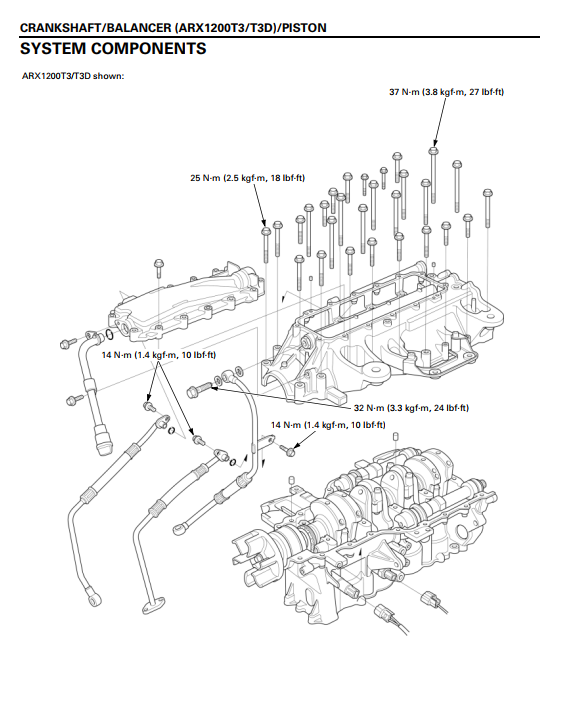 CRANKSHAFT/BALANCER (ARX1200T3/T3D)/PISTON

SYSTEM COMPONENTS

ARX1200T3/T3D shown:

37 N·m (3.8 kgf·m, 27 lbf·ft)

25 N·m (2.5 kgf·m, 18 lbf·ft)

14 N·m (1.4 kgf·m, 10 lbf·ft)

32 N·m (3.3 kgf·m, 24 lbf·ft)

14 N·m (1.4 kgf·m, 10 lbf·ft)