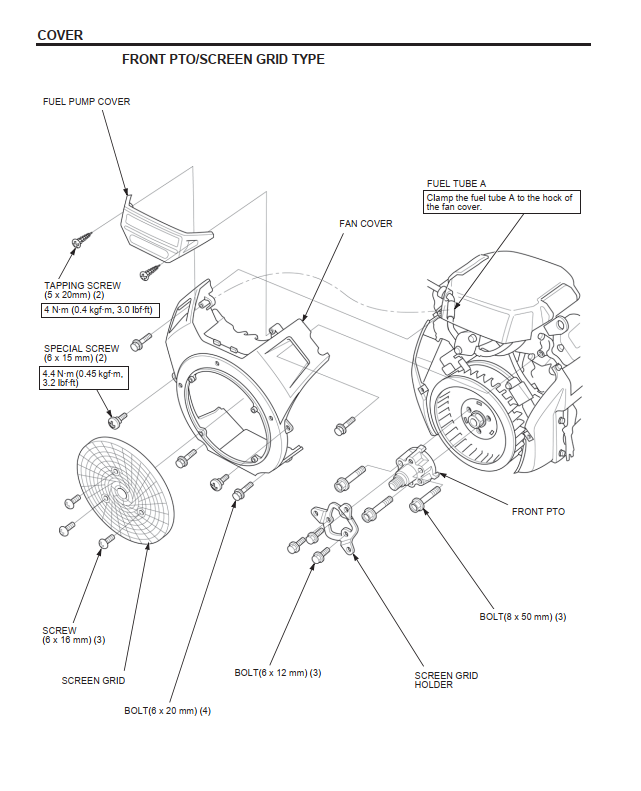 COVER

FRONT PTO/SCREEN GRID TYPE

FUEL PUMP COVER

FUEL TUBE A

Clamp the fuel tube A to the hock of the fan cover.

FAN COVER

TAPPING SCREW
(5 x 20mm) (2)

4 N·m (0.4 kgf·m, 3.0 lbf·ft)

SPECIAL SCREW
(6 x 15 mm) (2)

4.4 N·m (0.45 kgf·m, 3.2 lbf·ft)

FRONT PTO

BOLT(8 x 50 mm) (3)

SCREW
(6 x 16 mm) (3)

SCREEN GRID

BOLT(6 x 12 mm) (3)

SCREEN GRID HOLDER

BOLT(6 x 20 mm) (4)