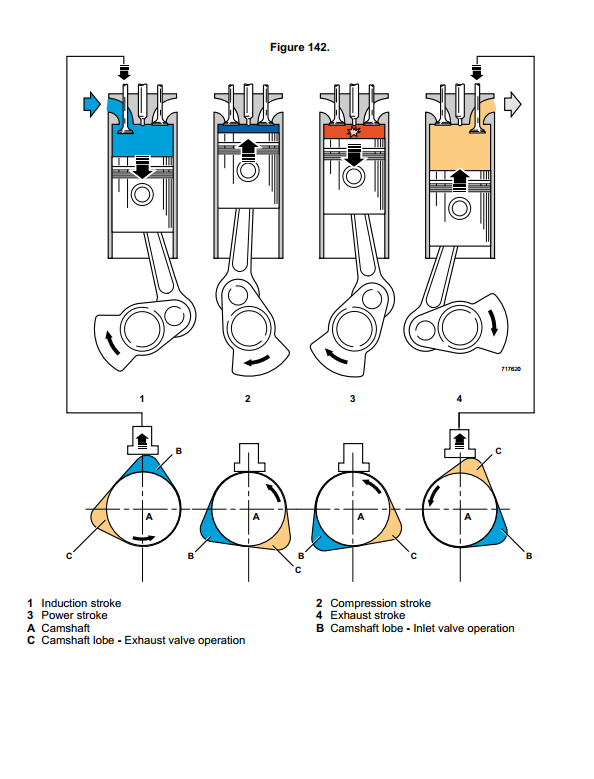 Figure 142.

717620

1 2 3 4

B A C

A B C

A B C

C A B

1 Induction stroke
3 Power stroke
A Camshaft
C Camshaft lobe - Exhaust valve operation

2 Compression stroke
4 Exhaust stroke
B Camshaft lobe - Inlet valve operation