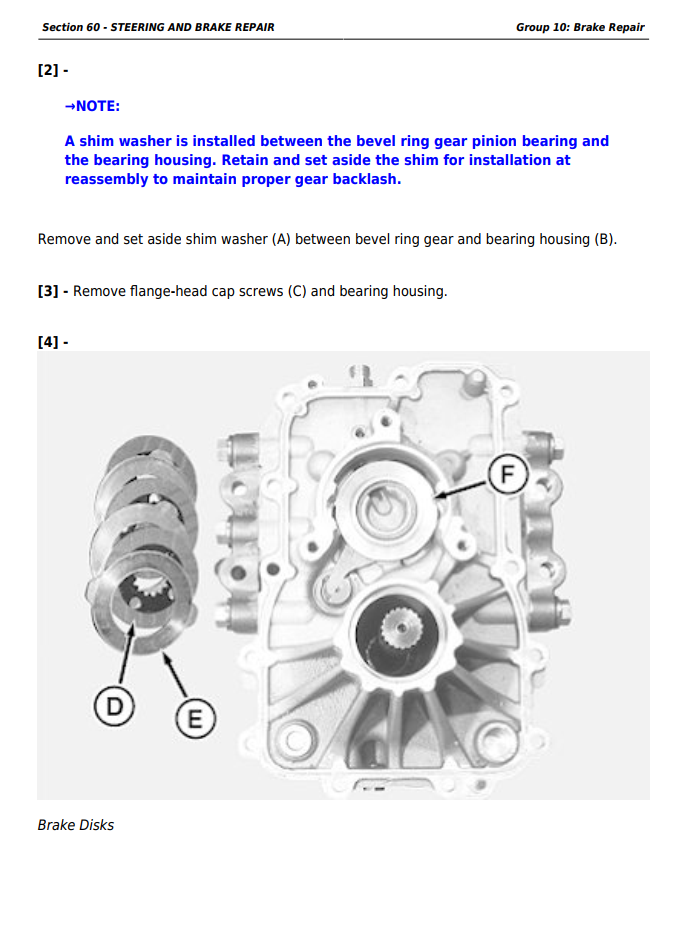 Section 60 - STEERING AND BRAKE REPAIR

Group 10: Brake Repair

[2] -

→NOTE:

A shim washer is installed between the bevel ring gear pinion bearing and the bearing housing. Retain and set aside the shim for installation at reassembly to maintain proper gear backlash.

Remove and set aside shim washer (A) between bevel ring gear and bearing housing (B).

[3] - Remove flange-head cap screws (C) and bearing housing.

[4] -

F

D

E

Brake Disks