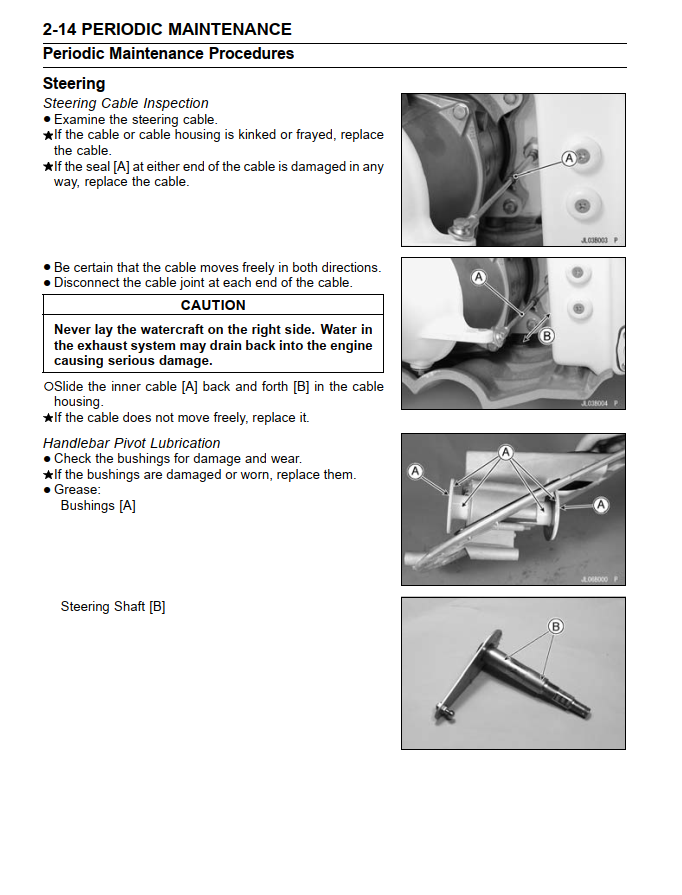 2-14 PERIODIC MAINTENANCE
Periodic Maintenance Procedures

Steering
Steering Cable Inspection
● Examine the steering cable.
★If the cable or cable housing is kinked or frayed, replace the cable.
★If the seal [A] at either end of the cable is damaged in any way, replace the cable.

A

JL03B003 P

● Be certain that the cable moves freely in both directions.
● Disconnect the cable joint at each end of the cable.

CAUTION
Never lay the watercraft on the right side. Water in the exhaust system may drain back into the engine causing serious damage.

○Slide the inner cable [A] back and forth [B] in the cable housing.
★If the cable does not move freely, replace it.

A
B

JL03B004 P

Handlebar Pivot Lubrication
● Check the bushings for damage and wear.
★If the bushings are damaged or worn, replace them.
● Grease:
Bushings [A]

A
A
A

JL06B000 P

Steering Shaft [B]

B