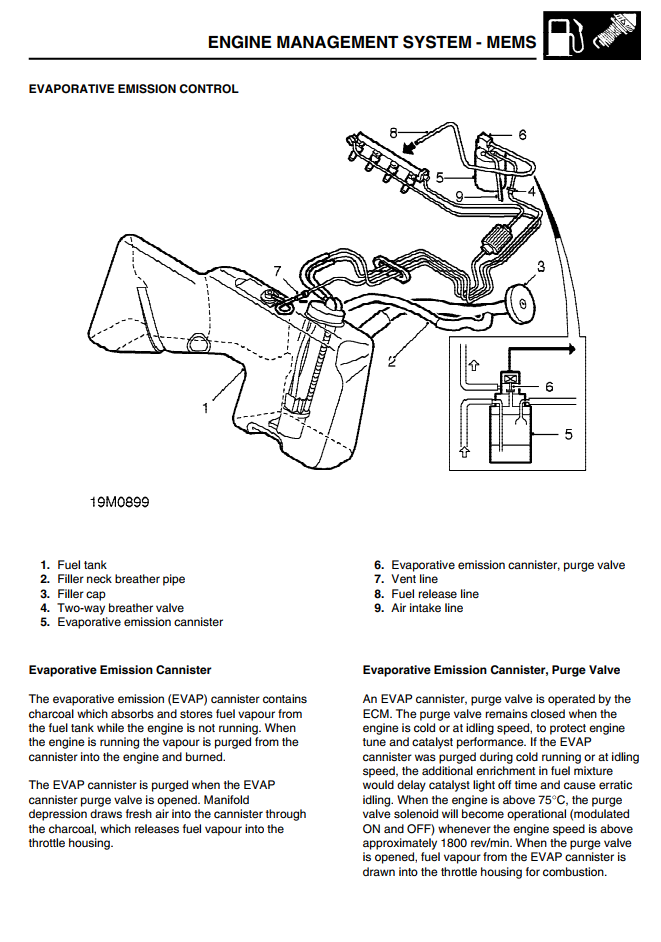 ENGINE MANAGEMENT SYSTEM - MEMS

EVAPORATIVE EMISSION CONTROL

8
6
5
4
9
7
3
2
1
6
5

19M0899

1. Fuel tank
2. Filler neck breather pipe
3. Filler cap
4. Two-way breather valve
5. Evaporative emission cannister

6. Evaporative emission cannister, purge valve
7. Vent line
8. Fuel release line
9. Air intake line

Evaporative Emission Cannister

The evaporative emission (EVAP) cannister contains charcoal which absorbs and stores fuel vapour from the fuel tank while the engine is not running. When the engine is running the vapour is purged from the cannister into the engine and burned.

The EVAP cannister is purged when the EVAP cannister purge valve is opened. Manifold depression draws fresh air into the cannister through the charcoal, which releases fuel vapour into the throttle housing.

Evaporative Emission Cannister, Purge Valve

An EVAP cannister, purge valve is operated by the ECM. The purge valve remains closed when the engine is cold or at idling speed, to protect engine tune and catalyst performance. If the EVAP cannister was purged during cold running or at idling speed, the additional enrichment in fuel mixture would delay catalyst light off time and cause erratic idling. When the engine is above 75°C, the purge valve solenoid will become operational (modulated ON and OFF) whenever the engine speed is above approximately 1800 rev/min. When the purge valve is opened, fuel vapour from the EVAP cannister is drawn into the throttle housing for combustion.