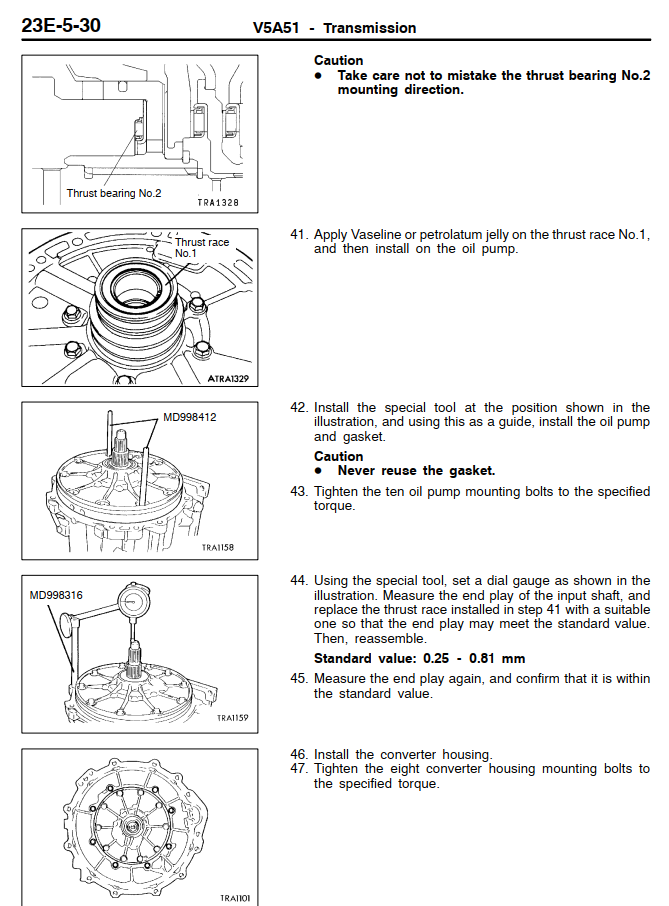 23E-5-30 V5A51 - Transmission

Thrust bearing No.2

TRA1328

Caution
● Take care not to mistake the thrust bearing No.2 mounting direction.

Thrust race No.1

ATRA1329

41. Apply Vaseline or petrolatum jelly on the thrust race No.1, and then install on the oil pump.

MD998412

TRA1158

42. Install the special tool at the position shown in the illustration, and using this as a guide, install the oil pump and gasket.

Caution
● Never reuse the gasket.

43. Tighten the ten oil pump mounting bolts to the specified torque.

MD998316

TRA1159

44. Using the special tool, set a dial gauge as shown in the illustration. Measure the end play of the input shaft, and replace the thrust race installed in step 41 with a suitable one so that the end play may meet the standard value. Then, reassemble.

Standard value: 0.25 - 0.81 mm

45. Measure the end play again, and confirm that it is within the standard value.

TRA1101

46. Install the converter housing.
47. Tighten the eight converter housing mounting bolts to the specified torque.