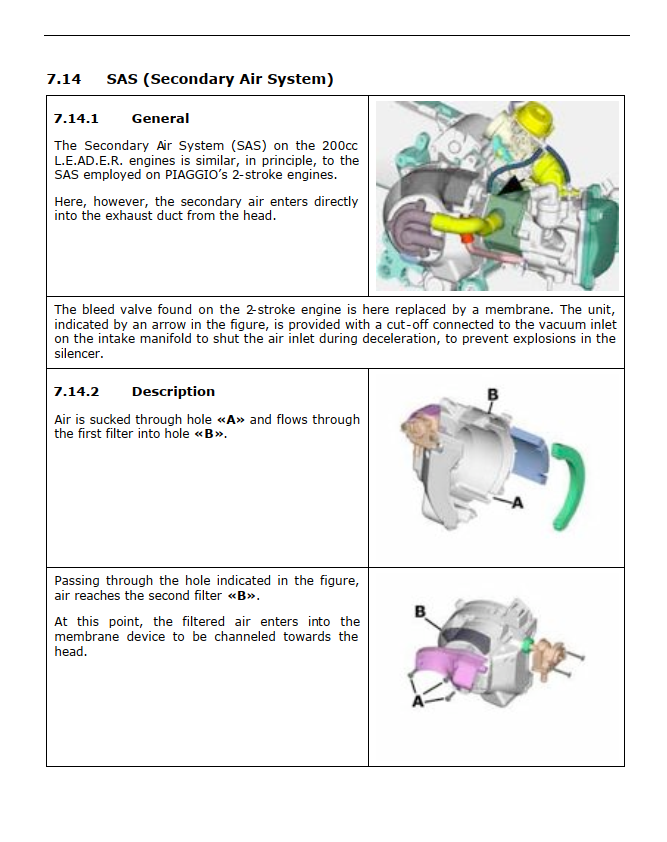 7.14 SAS (Secondary Air System)

7.14.1 General

The Secondary Air System (SAS) on the 200cc L.E.AD.E.R. engines is similar, in principle, to the SAS employed on PIAGGIO's 2-stroke engines.

Here, however, the secondary air enters directly into the exhaust duct from the head.

The bleed valve found on the 2-stroke engine is here replaced by a membrane. The unit, indicated by an arrow in the figure, is provided with a cut-off connected to the vacuum inlet on the intake manifold to shut the air inlet during deceleration, to prevent explosions in the silencer.

7.14.2 Description

Air is sucked through hole «A» and flows through the first filter into hole «B».

B

A

Passing through the hole indicated in the figure, air reaches the second filter «B».

At this point, the filtered air enters into the membrane device to be channeled towards the head.

B

A