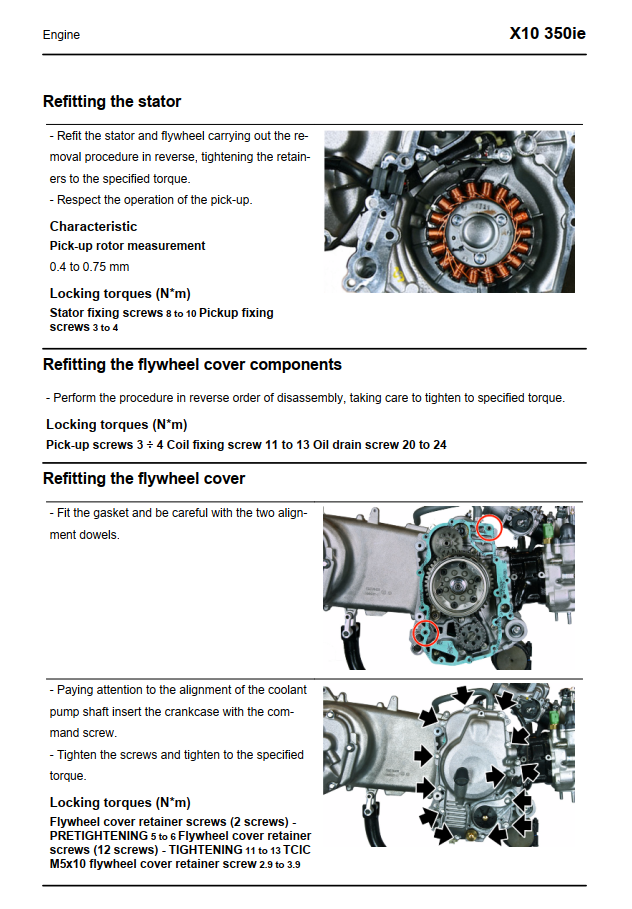 Engine

X10 350ie

Refitting the stator

- Refit the stator and flywheel carrying out the removal procedure in reverse, tightening the retainers to the specified torque.
- Respect the operation of the pick-up.

Characteristic
Pick-up rotor measurement
0.4 to 0.75 mm

Locking torques (N*m)
Stator fixing screws 8 to 10 Pickup fixing screws 3 to 4

Refitting the flywheel cover components

- Perform the procedure in reverse order of disassembly, taking care to tighten to specified torque.

Locking torques (N*m)
Pick-up screws 3 ÷ 4 Coil fixing screw 11 to 13 Oil drain screw 20 to 24

Refitting the flywheel cover

- Fit the gasket and be careful with the two alignment dowels.

- Paying attention to the alignment of the coolant pump shaft insert the crankcase with the command screw.
- Tighten the screws and tighten to the specified torque.

Locking torques (N*m)
Flywheel cover retainer screws (2 screws) - PRETIGHTENING 5 to 6 Flywheel cover retainer screws (12 screws) - TIGHTENING 11 to 13 TCIC M5x10 flywheel cover retainer screw 2.9 to 3.9