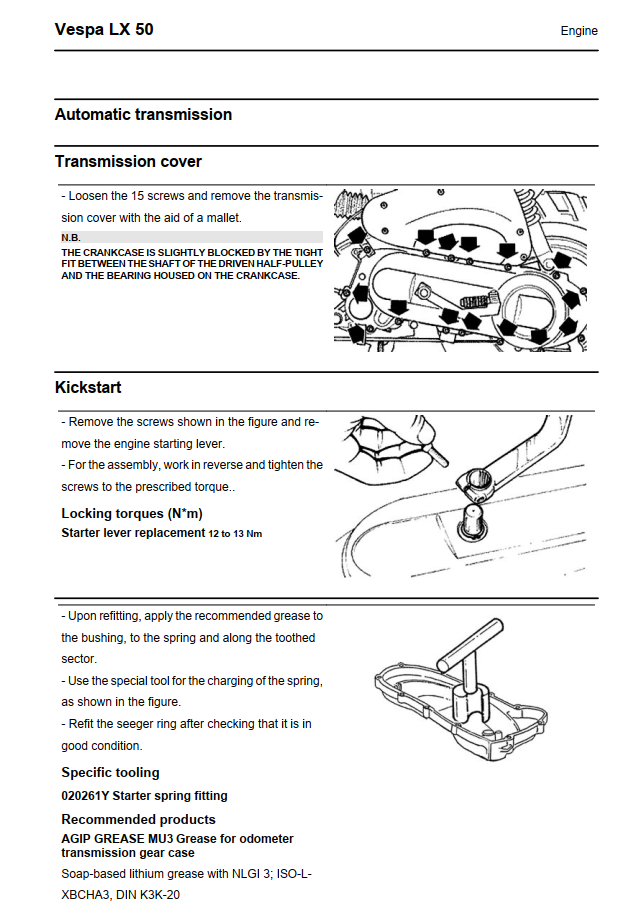 Vespa LX 50

Engine

Automatic transmission

Transmission cover

- Loosen the 15 screws and remove the transmission cover with the aid of a mallet.

N.B.

THE CRANKCASE IS SLIGHTLY BLOCKED BY THE TIGHT FIT BETWEEN THE SHAFT OF THE DRIVEN HALF-PULLEY AND THE BEARING HOUSED ON THE CRANKCASE.

Kickstart

- Remove the screws shown in the figure and remove the engine starting lever.

- For the assembly, work in reverse and tighten the screws to the prescribed torque..

Locking torques (N*m)

Starter lever replacement 12 to 13 Nm

- Upon refitting, apply the recommended grease to the bushing, to the spring and along the toothed sector.

- Use the special tool for the charging of the spring, as shown in the figure.

- Refit the seeger ring after checking that it is in good condition.

Specific tooling

020261Y Starter spring fitting

Recommended products

AGIP GREASE MU3 Grease for odometer transmission gear case

Soap-based lithium grease with NLGI 3; ISO-L-XBCHA3, DIN K3K-20