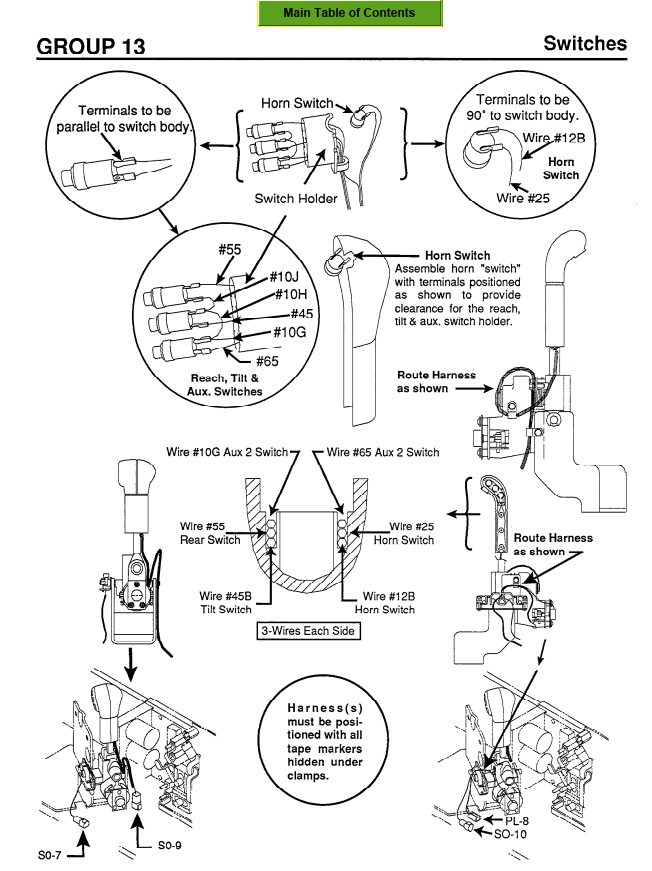 Main Table of Contents

GROUP 13

Switches

Terminals to be parallel to switch body.

Horn Switch

Switch Holder

Terminals to be 90° to switch body.

Wire #12B

Horn Switch

Wire #25

#55

#10J

#10H

#45

#10G

#65

Reach, Tilt & Aux. Switches

Horn Switch
Assemble horn "switch" with terminals positioned as shown to provide clearance for the reach, tilt & aux. switch holder.

Route Harness as shown

Wire #10G Aux 2 Switch

Wire #65 Aux 2 Switch

Wire #55 Rear Switch

Wire #25 Horn Switch

Wire #45B Tilt Switch

Wire #12B Horn Switch

3-Wires Each Side

Route Harness as shown

Harness(s) must be positioned with all tape markers hidden under clamps.

S0-7

S0-9

PL-8

SO-10