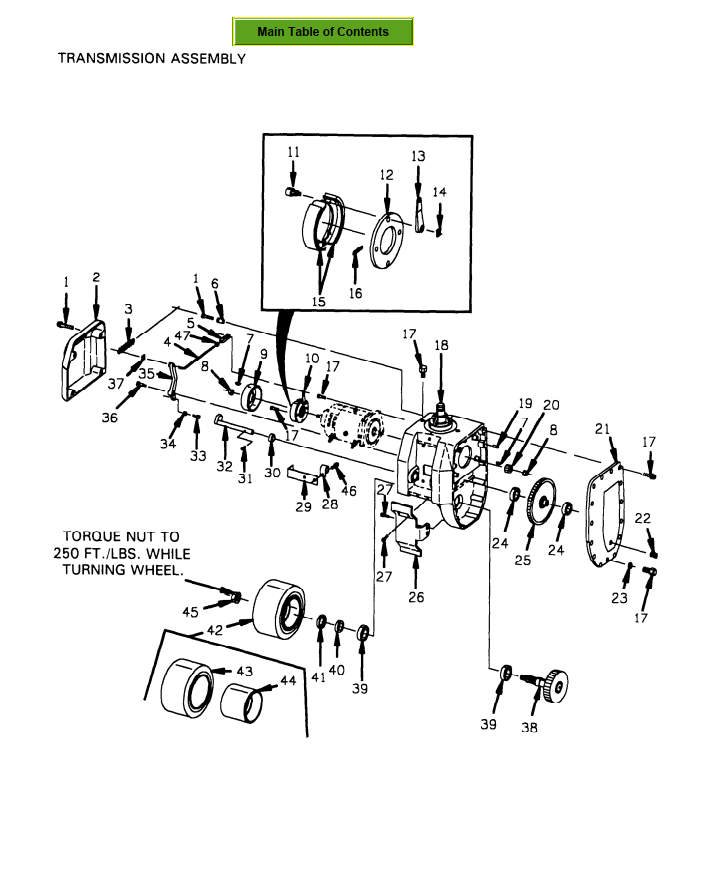 Main Table of Contents

TRANSMISSION ASSEMBLY

11
12
13
14
15
16
1
2
3
1
6
5
47
4
7
8
9
10
17
17
18
37
35
36
34
33
32
31
30
17
19
20
8
21
17
29
28
46
27
27
26
24
25
24
22
23
17

TORQUE NUT TO 250 FT./LBS. WHILE TURNING WHEEL.

45
42
43
44
41
40
39
39
38