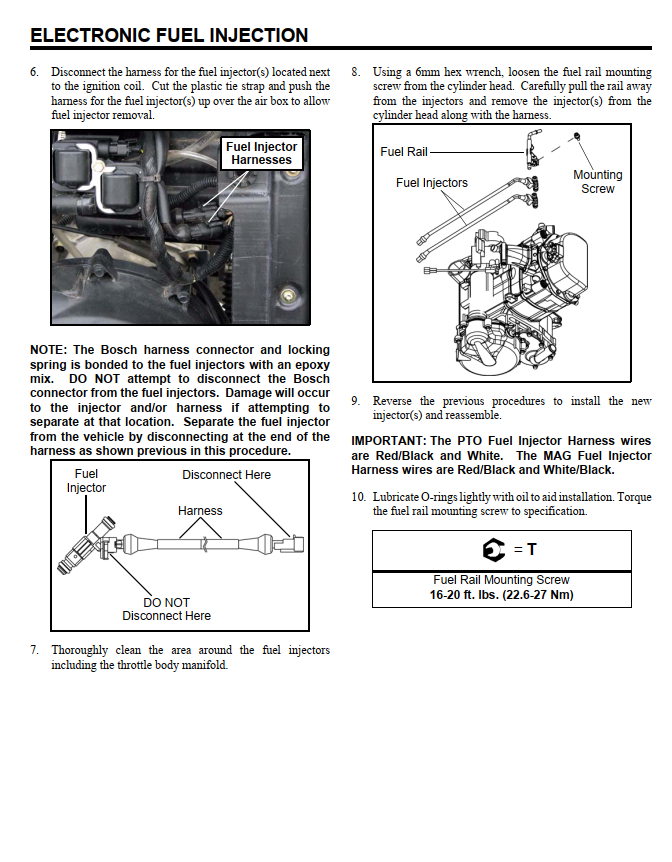 ELECTRONIC FUEL INJECTION

6. Disconnect the harness for the fuel injector(s) located next to the ignition coil. Cut the plastic tie strap and push the harness for the fuel injector(s) up over the air box to allow fuel injector removal.

Fuel Injector Harnesses

NOTE: The Bosch harness connector and locking spring is bonded to the fuel injectors with an epoxy mix. DO NOT attempt to disconnect the Bosch connector from the fuel injectors. Damage will occur to the injector and/or harness if attempting to separate at that location. Separate the fuel injector from the vehicle by disconnecting at the end of the harness as shown previous in this procedure.

Fuel Injector

Disconnect Here

Harness

DO NOT Disconnect Here

7. Thoroughly clean the area around the fuel injectors including the throttle body manifold.

8. Using a 6mm hex wrench, loosen the fuel rail mounting screw from the cylinder head. Carefully pull the rail away from the injectors and remove the injector(s) from the cylinder head along with the harness.

Fuel Rail

Fuel Injectors

Mounting Screw

9. Reverse the previous procedures to install the new injector(s) and reassemble.

IMPORTANT: The PTO Fuel Injector Harness wires are Red/Black and White. The MAG Fuel Injector Harness wires are Red/Black and White/Black.

10. Lubricate O-rings lightly with oil to aid installation. Torque the fuel rail mounting screw to specification.

= T

Fuel Rail Mounting Screw
16-20 ft. lbs. (22.6-27 Nm)