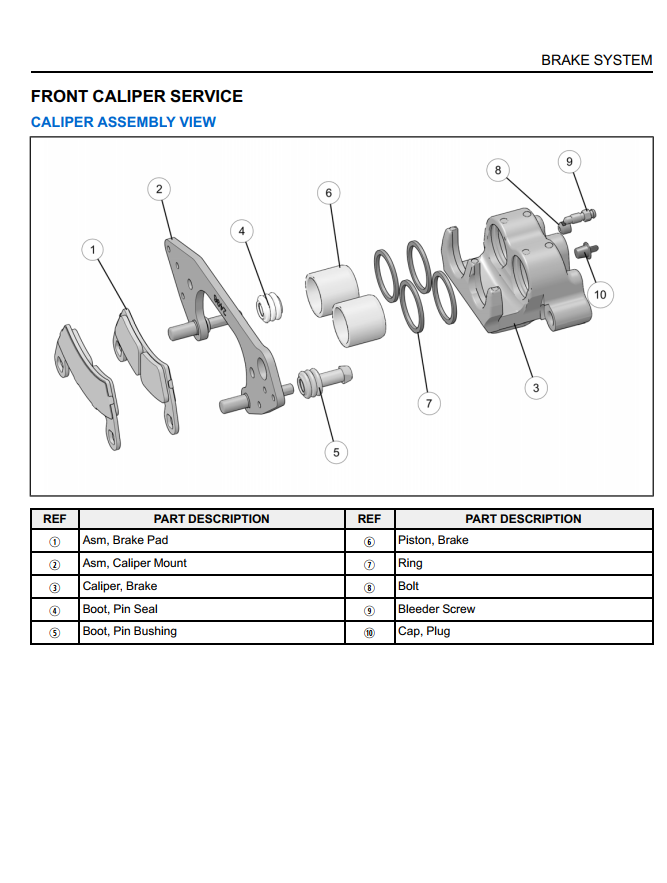 BRAKE SYSTEM

FRONT CALIPER SERVICE

CALIPER ASSEMBLY VIEW

8
9
2
6
4
1
10
3
7
5

| REF | PART DESCRIPTION | REF | PART DESCRIPTION |
|---|---|---|---|
| ① | Asm, Brake Pad | ⑥ | Piston, Brake |
| ② | Asm, Caliper Mount | ⑦ | Ring |
| ③ | Caliper, Brake | ⑧ | Bolt |
| ④ | Boot, Pin Seal | ⑨ | Bleeder Screw |
| ⑤ | Boot, Pin Bushing | ⑩ | Cap, Plug |