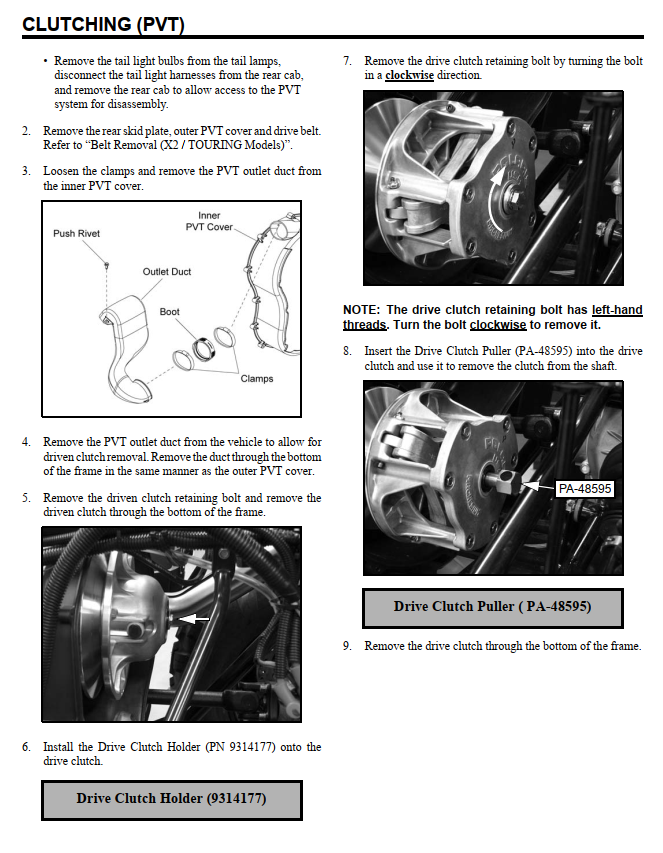 CLUTCHING (PVT)

• Remove the tail light bulbs from the tail lamps, disconnect the tail light harnesses from the rear cab, and remove the rear cab to allow access to the PVT system for disassembly.

2. Remove the rear skid plate, outer PVT cover and drive belt. Refer to "Belt Removal (X2 / TOURING Models)".

3. Loosen the clamps and remove the PVT outlet duct from the inner PVT cover.

Push Rivet
Inner PVT Cover
Outlet Duct
Boot
Clamps

4. Remove the PVT outlet duct from the vehicle to allow for driven clutch removal. Remove the duct through the bottom of the frame in the same manner as the outer PVT cover.

5. Remove the driven clutch retaining bolt and remove the driven clutch through the bottom of the frame.

6. Install the Drive Clutch Holder (PN 9314177) onto the drive clutch.

Drive Clutch Holder (9314177)

7. Remove the drive clutch retaining bolt by turning the bolt in a clockwise direction.

NOTE: The drive clutch retaining bolt has left-hand threads. Turn the bolt clockwise to remove it.

8. Insert the Drive Clutch Puller (PA-48595) into the drive clutch and use it to remove the clutch from the shaft.

PA-48595

Drive Clutch Puller ( PA-48595)

9. Remove the drive clutch through the bottom of the frame.