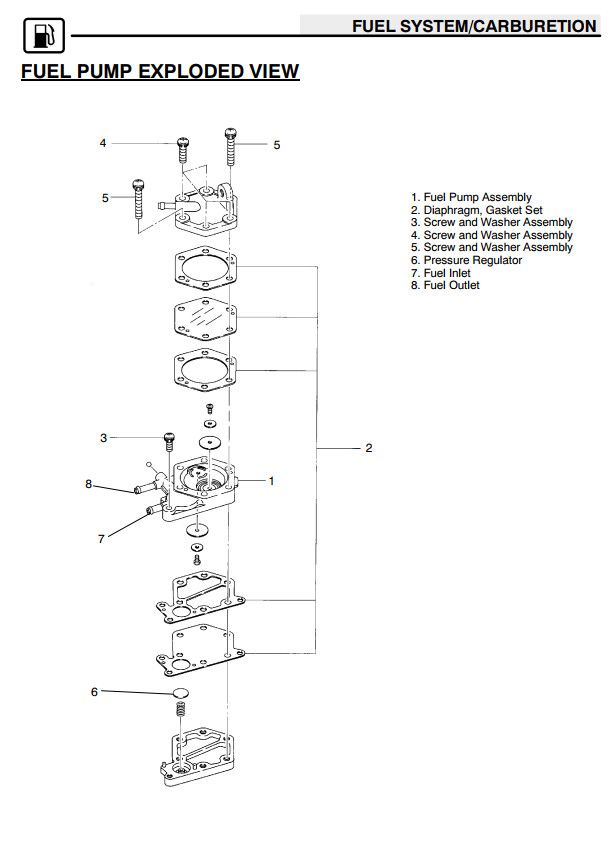 FUEL SYSTEM/CARBURETION

FUEL PUMP EXPLODED VIEW

4
5
5
3
8
7
1
2
6

1. Fuel Pump Assembly
2. Diaphragm, Gasket Set
3. Screw and Washer Assembly
4. Screw and Washer Assembly
5. Screw and Washer Assembly
6. Pressure Regulator
7. Fuel Inlet
8. Fuel Outlet