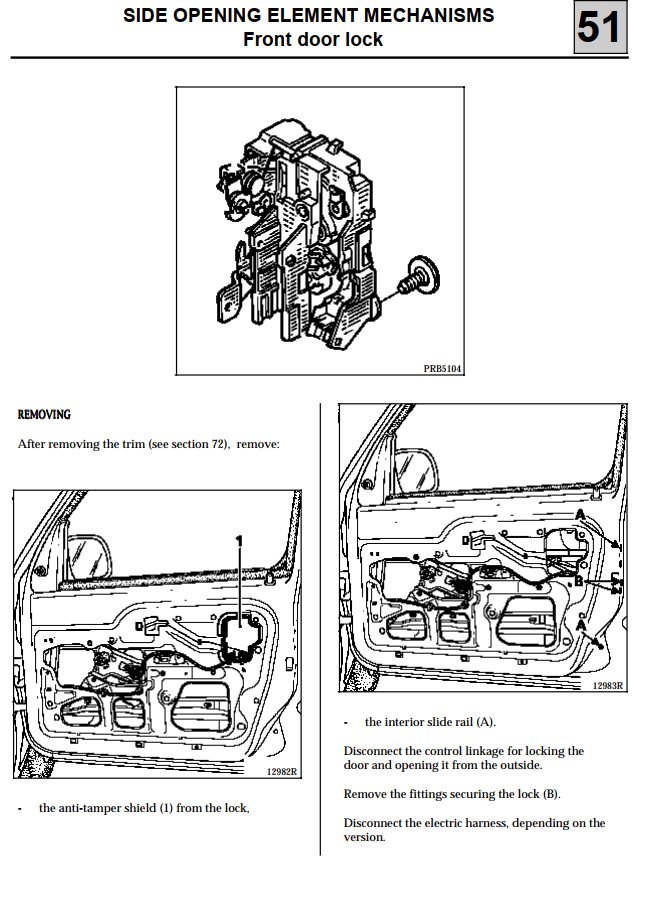 SIDE OPENING ELEMENT MECHANISMS
Front door lock

51

PRB5104

REMOVING

After removing the trim (see section 72), remove:

1

12982R

- the anti-tamper shield (1) from the lock,

A
A
B
A

12983R

- the interior slide rail (A).

Disconnect the control linkage for locking the door and opening it from the outside.

Remove the fittings securing the lock (B).

Disconnect the electric harness, depending on the version.