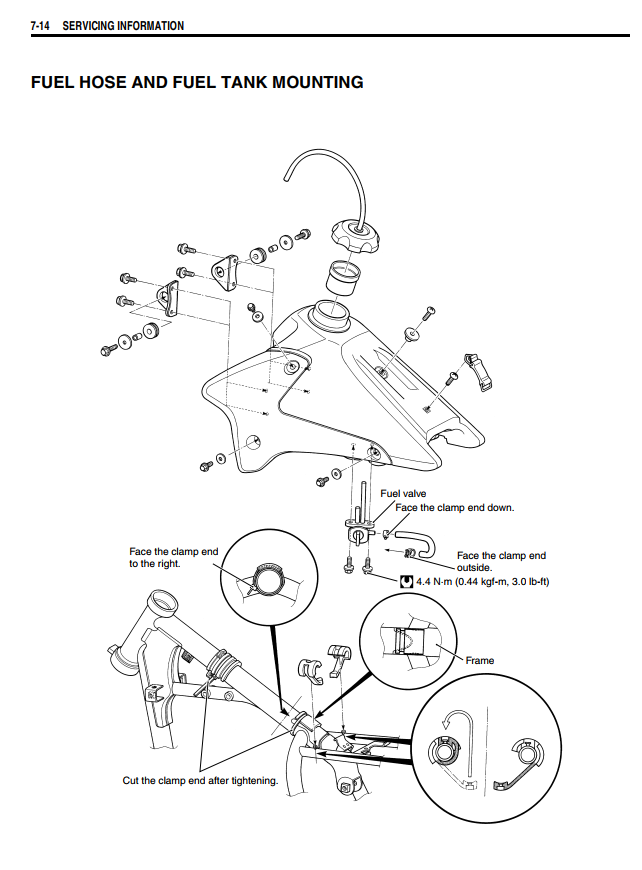 7-14 SERVICING INFORMATION

FUEL HOSE AND FUEL TANK MOUNTING

Fuel valve

Face the clamp end down.

Face the clamp end to the right.

Face the clamp end outside.

4.4 N·m (0.44 kgf-m, 3.0 lb-ft)

Frame

Cut the clamp end after tightening.