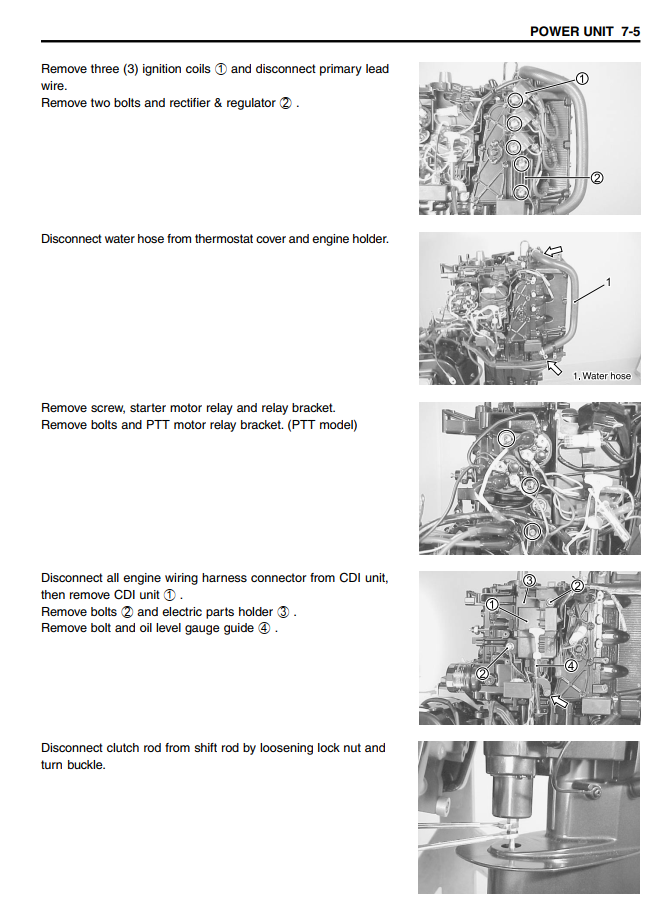 POWER UNIT 7-5

Remove three (3) ignition coils ① and disconnect primary lead wire.
Remove two bolts and rectifier & regulator ② .

①
②

Disconnect water hose from thermostat cover and engine holder.

1
1. Water hose

Remove screw, starter motor relay and relay bracket.
Remove bolts and PTT motor relay bracket. (PTT model)

Disconnect all engine wiring harness connector from CDI unit, then remove CDI unit ① .
Remove bolts ② and electric parts holder ③ .
Remove bolt and oil level gauge guide ④ .

③
②
①
④
②

Disconnect clutch rod from shift rod by loosening lock nut and turn buckle.