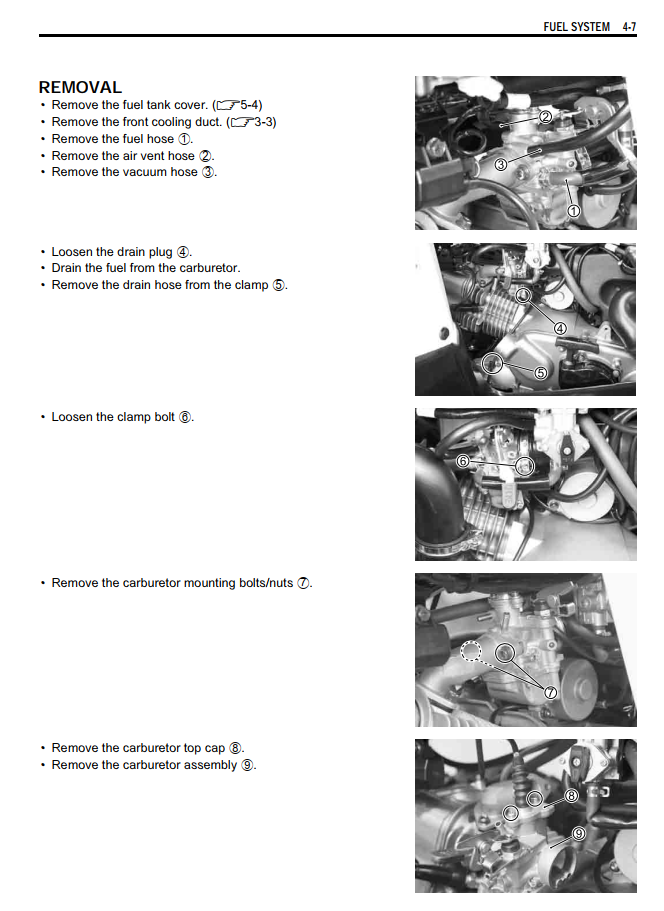 FUEL SYSTEM 4-7

REMOVAL
• Remove the fuel tank cover. (☞5-4)
• Remove the front cooling duct. (☞3-3)
• Remove the fuel hose ①.
• Remove the air vent hose ②.
• Remove the vacuum hose ③.

② ③ ①

• Loosen the drain plug ④.
• Drain the fuel from the carburetor.
• Remove the drain hose from the clamp ⑤.

④ ⑤

• Loosen the clamp bolt ⑥.

⑥

• Remove the carburetor mounting bolts/nuts ⑦.

⑦

• Remove the carburetor top cap ⑧.
• Remove the carburetor assembly ⑨.

⑧ ⑨