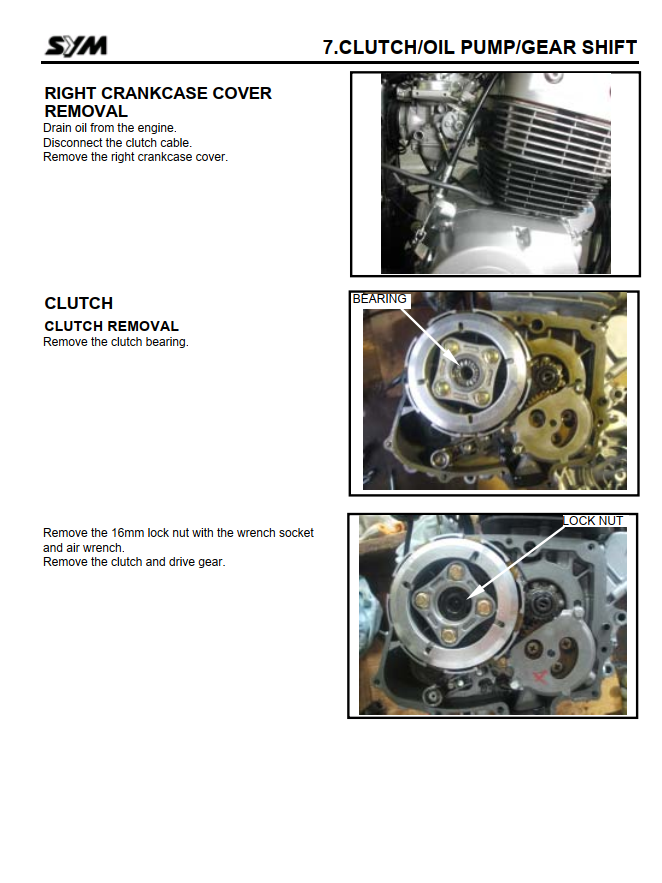 SYM

7.CLUTCH/OIL PUMP/GEAR SHIFT

RIGHT CRANKCASE COVER REMOVAL
Drain oil from the engine.
Disconnect the clutch cable.
Remove the right crankcase cover.

CLUTCH
CLUTCH REMOVAL
Remove the clutch bearing.

BEARING

Remove the 16mm lock nut with the wrench socket and air wrench.
Remove the clutch and drive gear.

LOCK NUT