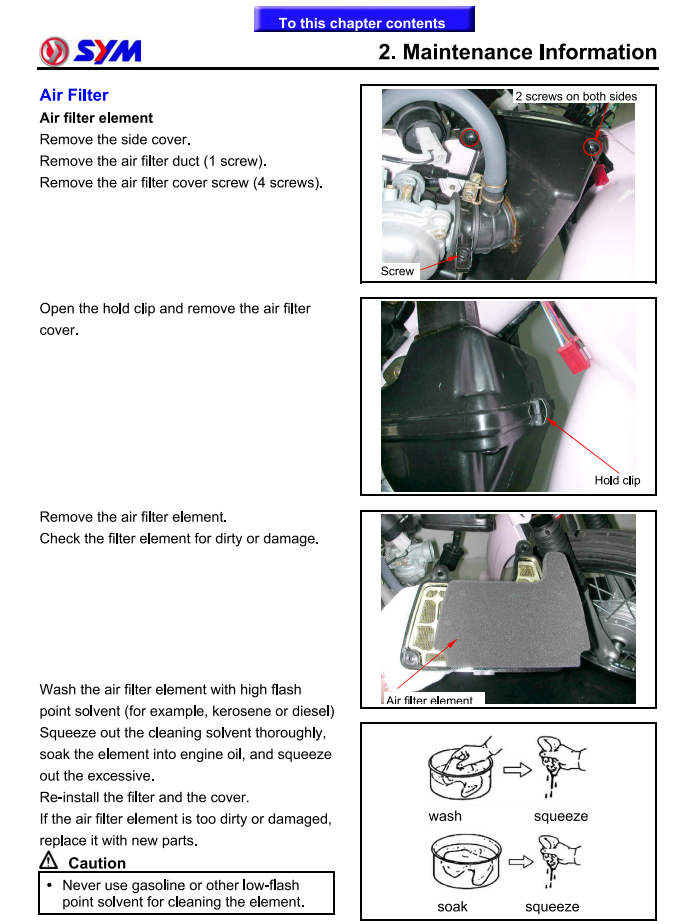 To this chapter contents

SYM

2. Maintenance Information

Air Filter

Air filter element

Remove the side cover.
Remove the air filter duct (1 screw).
Remove the air filter cover screw (4 screws).

2 screws on both sides

Screw

Open the hold clip and remove the air filter cover.

Hold clip

Remove the air filter element.
Check the filter element for dirty or damage.

Air filter element

Wash the air filter element with high flash point solvent (for example, kerosene or diesel)
Squeeze out the cleaning solvent thoroughly, soak the element into engine oil, and squeeze out the excessive.
Re-install the filter and the cover.
If the air filter element is too dirty or damaged, replace it with new parts.

Caution

• Never use gasoline or other low-flash point solvent for cleaning the element.

wash

squeeze

soak

squeeze