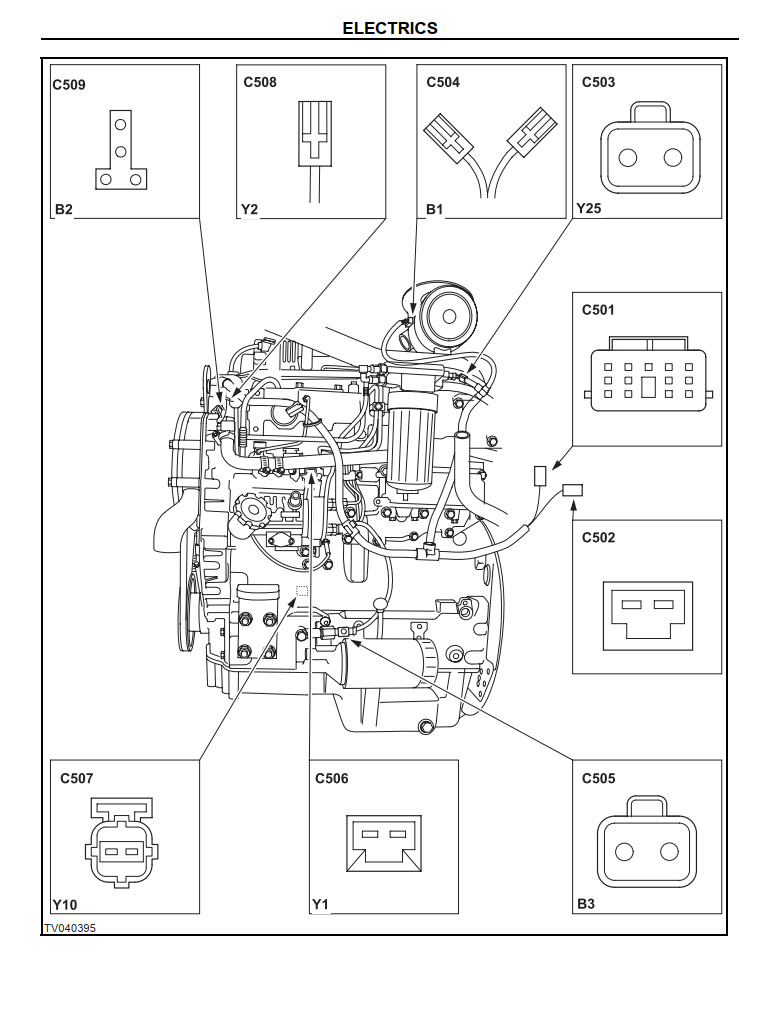 ELECTRICS

C509
B2

C508
Y2

C504
B1

C503
Y25

C501

C502

C507
Y10

C506
Y1

C505
B3

TV040395