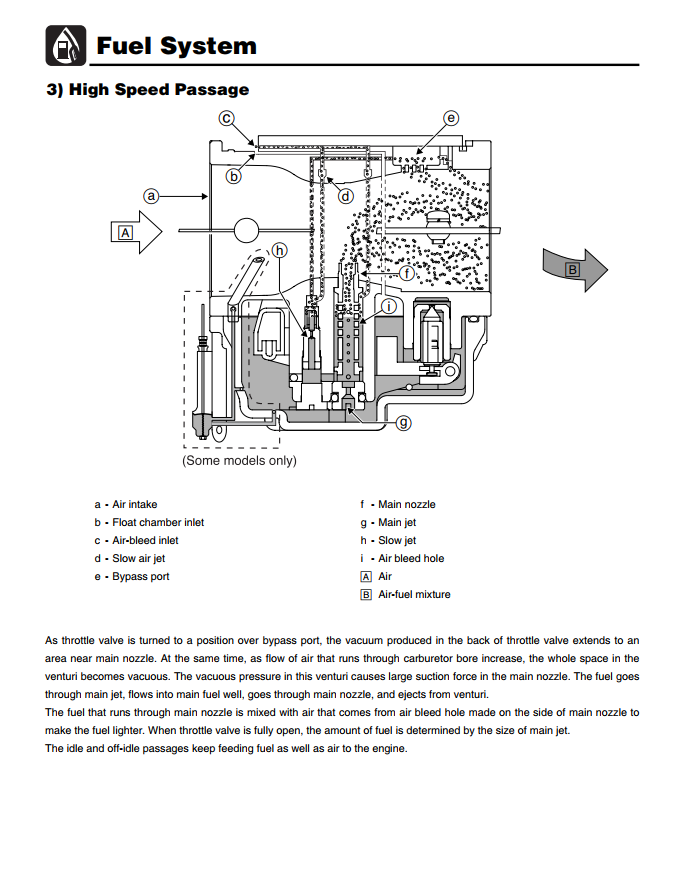 Fuel System

3) High Speed Passage

c
e
b
a
d
A
h
f
B
i
g
(Some models only)

a - Air intake
b - Float chamber inlet
c - Air-bleed inlet
d - Slow air jet
e - Bypass port

f - Main nozzle
g - Main jet
h - Slow jet
i - Air bleed hole
A Air
B Air-fuel mixture

As throttle valve is turned to a position over bypass port, the vacuum produced in the back of throttle valve extends to an area near main nozzle. At the same time, as flow of air that runs through carburetor bore increase, the whole space in the venturi becomes vacuous. The vacuous pressure in this venturi causes large suction force in the main nozzle. The fuel goes through main jet, flows into main fuel well, goes through main nozzle, and ejects from venturi.
The fuel that runs through main nozzle is mixed with air that comes from air bleed hole made on the side of main nozzle to make the fuel lighter. When throttle valve is fully open, the amount of fuel is determined by the size of main jet.
The idle and off-idle passages keep feeding fuel as well as air to the engine.