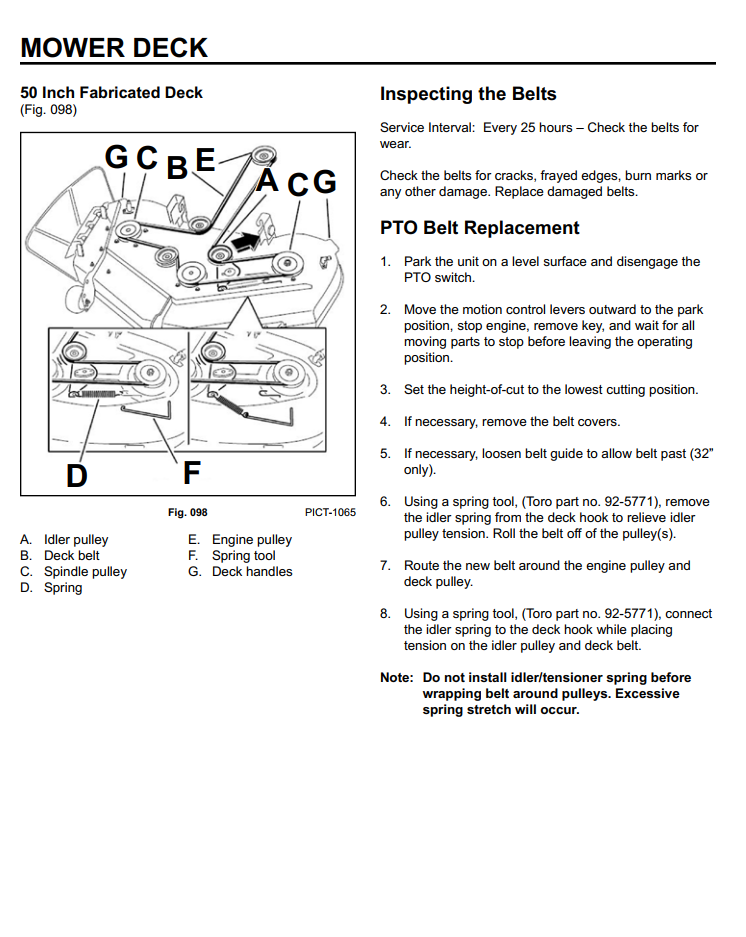 MOWER DECK

50 Inch Fabricated Deck
(Fig. 098)

G C B E A C G D F

Fig. 098 PICT-1065

A. Idler pulley
B. Deck belt
C. Spindle pulley
D. Spring
E. Engine pulley
F. Spring tool
G. Deck handles

Inspecting the Belts

Service Interval: Every 25 hours – Check the belts for wear.

Check the belts for cracks, frayed edges, burn marks or any other damage. Replace damaged belts.

PTO Belt Replacement

1. Park the unit on a level surface and disengage the PTO switch.

2. Move the motion control levers outward to the park position, stop engine, remove key, and wait for all moving parts to stop before leaving the operating position.

3. Set the height-of-cut to the lowest cutting position.

4. If necessary, remove the belt covers.

5. If necessary, loosen belt guide to allow belt past (32" only).

6. Using a spring tool, (Toro part no. 92-5771), remove the idler spring from the deck hook to relieve idler pulley tension. Roll the belt off of the pulley(s).

7. Route the new belt around the engine pulley and deck pulley.

8. Using a spring tool, (Toro part no. 92-5771), connect the idler spring to the deck hook while placing tension on the idler pulley and deck belt.

Note: Do not install idler/tensioner spring before wrapping belt around pulleys. Excessive spring stretch will occur.