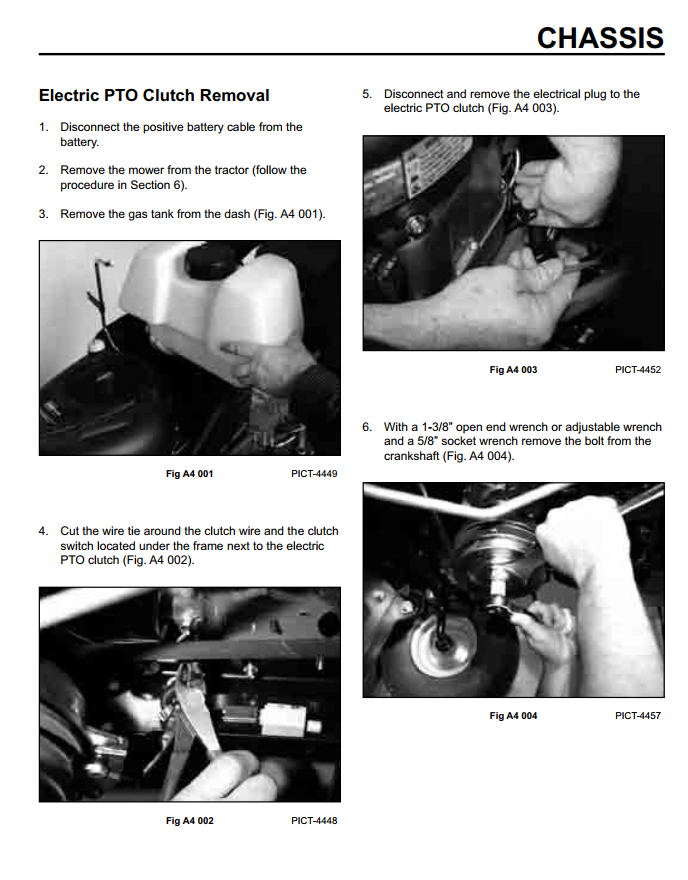 CHASSIS

Electric PTO Clutch Removal

1. Disconnect the positive battery cable from the battery.

2. Remove the mower from the tractor (follow the procedure in Section 6).

3. Remove the gas tank from the dash (Fig. A4 001).

Fig A4 001 PICT-4449

4. Cut the wire tie around the clutch wire and the clutch switch located under the frame next to the electric PTO clutch (Fig. A4 002).

Fig A4 002 PICT-4448

5. Disconnect and remove the electrical plug to the electric PTO clutch (Fig. A4 003).

Fig A4 003 PICT-4452

6. With a 1-3/8" open end wrench or adjustable wrench and a 5/8" socket wrench remove the bolt from the crankshaft (Fig. A4 004).

Fig A4 004 PICT-4457