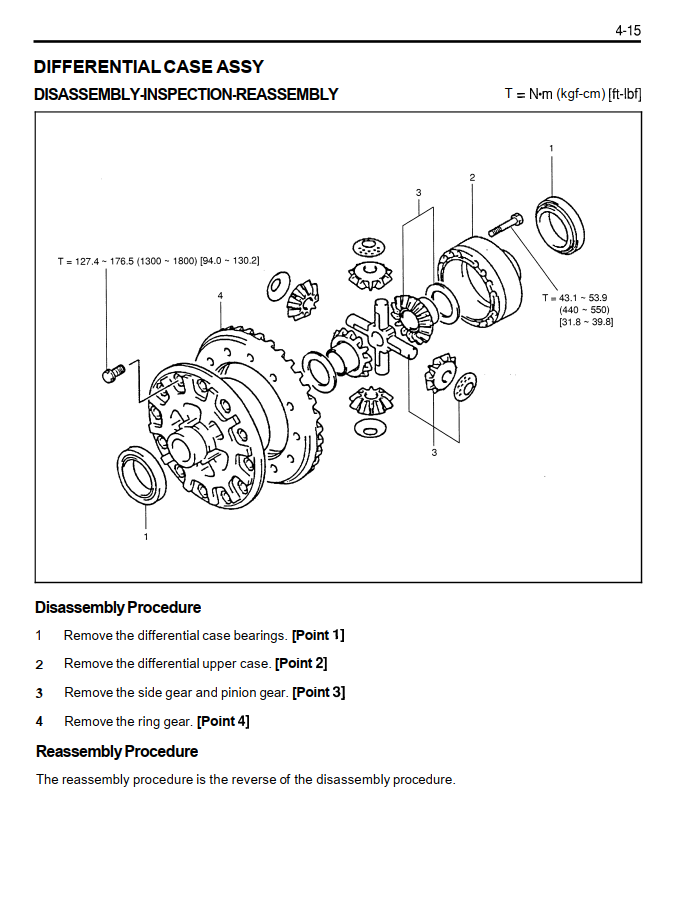 4-15

DIFFERENTIAL CASE ASSY

DISASSEMBLY-INSPECTION-REASSEMBLY

T = N•m (kgf-cm) [ft-lbf]

1

2

3

T = 127.4 ~ 176.5 (1300 ~ 1800) [94.0 ~ 130.2]

4

T = 43.1 ~ 53.9 (440 ~ 550) [31.8 ~ 39.8]

3

1

Disassembly Procedure

1 Remove the differential case bearings. [Point 1]

2 Remove the differential upper case. [Point 2]

3 Remove the side gear and pinion gear. [Point 3]

4 Remove the ring gear. [Point 4]

Reassembly Procedure

The reassembly procedure is the reverse of the disassembly procedure.