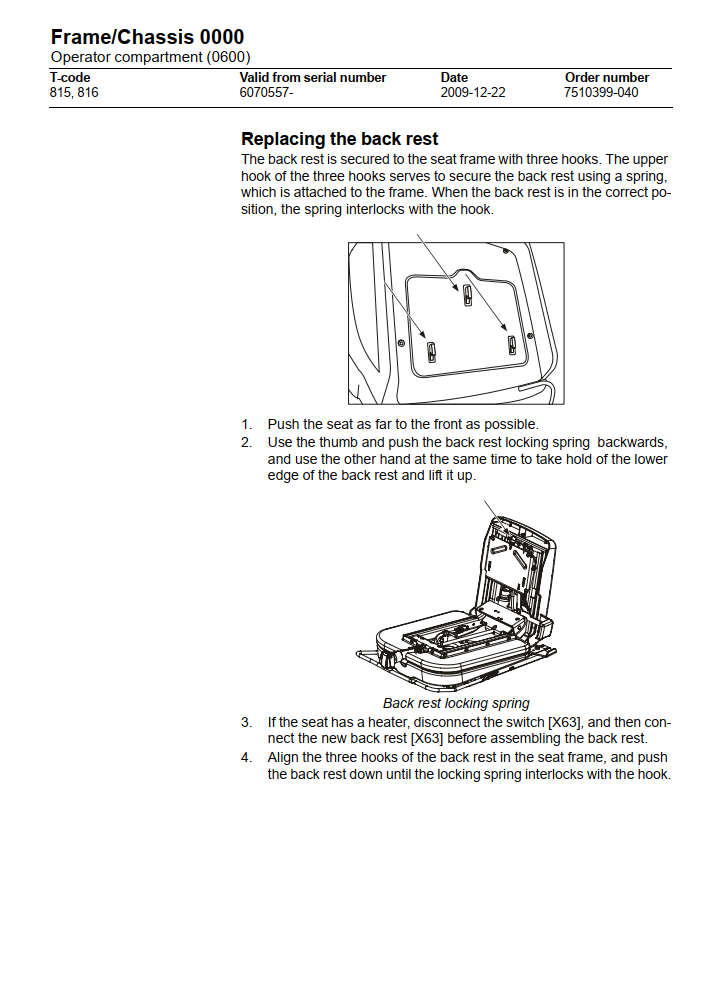 Frame/Chassis 0000
Operator compartment (0600)

| T-code | Valid from serial number | Date | Order number |
|---|---|---|---|
| 815, 816 | 6070557- | 2009-12-22 | 7510399-040 |

Replacing the back rest

The back rest is secured to the seat frame with three hooks. The upper hook of the three hooks serves to secure the back rest using a spring, which is attached to the frame. When the back rest is in the correct position, the spring interlocks with the hook.

1. Push the seat as far to the front as possible.
2. Use the thumb and push the back rest locking spring backwards, and use the other hand at the same time to take hold of the lower edge of the back rest and lift it up.

Back rest locking spring

3. If the seat has a heater, disconnect the switch [X63], and then connect the new back rest [X63] before assembling the back rest.
4. Align the three hooks of the back rest in the seat frame, and push the back rest down until the locking spring interlocks with the hook.