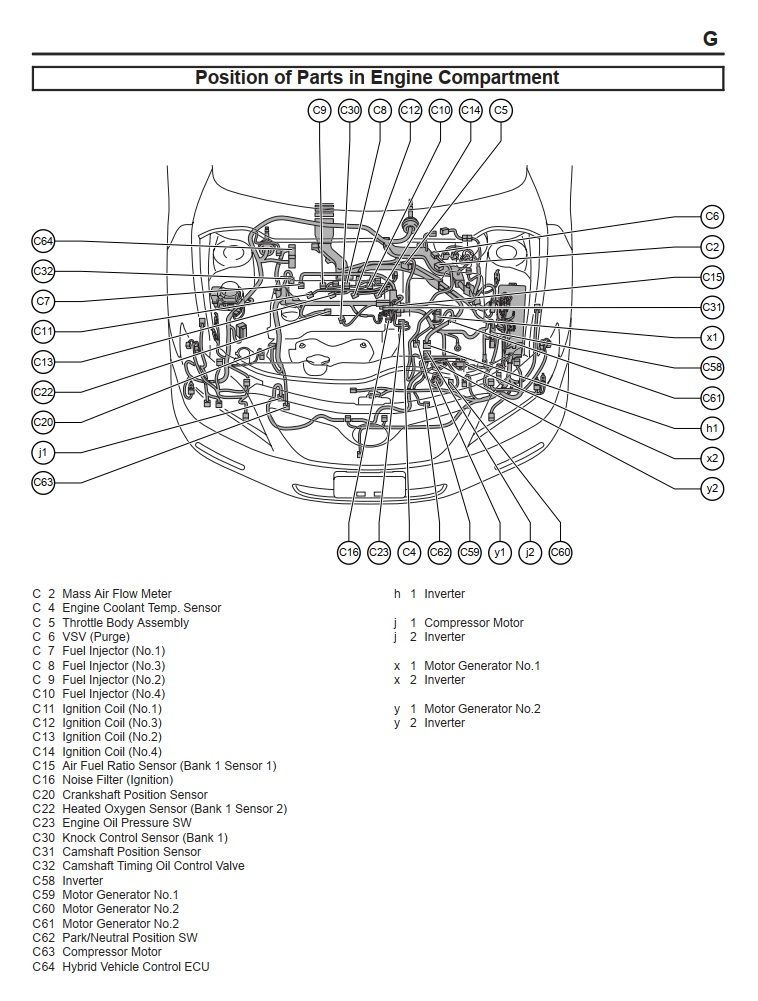 G

Position of Parts in Engine Compartment

C9 C30 C8 C12 C10 C14 C5

C64
C32
C7
C11
C13
C22
C20
j1
C63

C6
C2
C15
C31
x1
C58
C61
h1
x2
y2

C16 C23 C4 C62 C59 y1 j2 C60

C 2 Mass Air Flow Meter
C 4 Engine Coolant Temp. Sensor
C 5 Throttle Body Assembly
C 6 VSV (Purge)
C 7 Fuel Injector (No.1)
C 8 Fuel Injector (No.3)
C 9 Fuel Injector (No.2)
C10 Fuel Injector (No.4)
C11 Ignition Coil (No.1)
C12 Ignition Coil (No.3)
C13 Ignition Coil (No.2)
C14 Ignition Coil (No.4)
C15 Air Fuel Ratio Sensor (Bank 1 Sensor 1)
C16 Noise Filter (Ignition)
C20 Crankshaft Position Sensor
C22 Heated Oxygen Sensor (Bank 1 Sensor 2)
C23 Engine Oil Pressure SW
C30 Knock Control Sensor (Bank 1)
C31 Camshaft Position Sensor
C32 Camshaft Timing Oil Control Valve
C58 Inverter
C59 Motor Generator No.1
C60 Motor Generator No.2
C61 Motor Generator No.2
C62 Park/Neutral Position SW
C63 Compressor Motor
C64 Hybrid Vehicle Control ECU

h 1 Inverter

j 1 Compressor Motor
j 2 Inverter

x 1 Motor Generator No.1
x 2 Inverter

y 1 Motor Generator No.2
y 2 Inverter